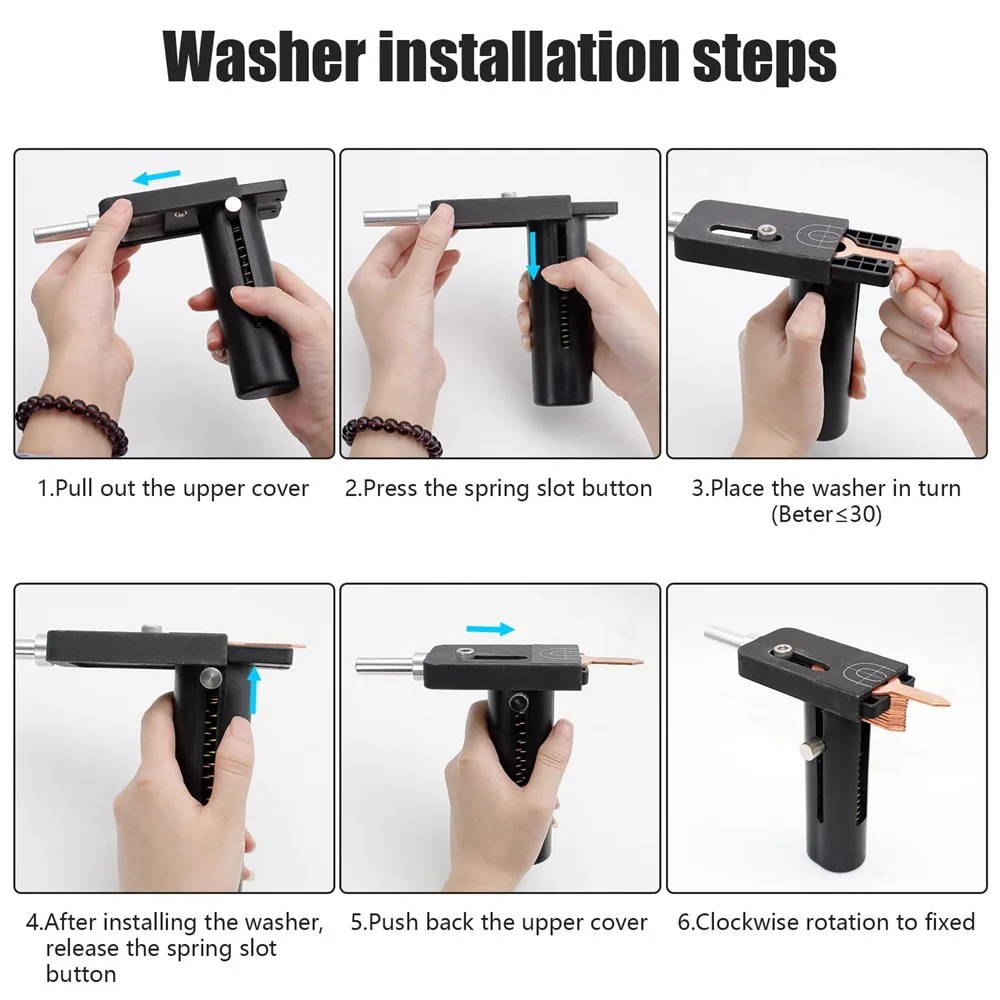 Washer installation steps

1.Pull out the upper cover

2.Press the spring slot button

3.Place the washer in turn (Beter≤30)

4.After installing the washer, release the spring slot button

5.Push back the upper cover

6.Clockwise rotation to fixed