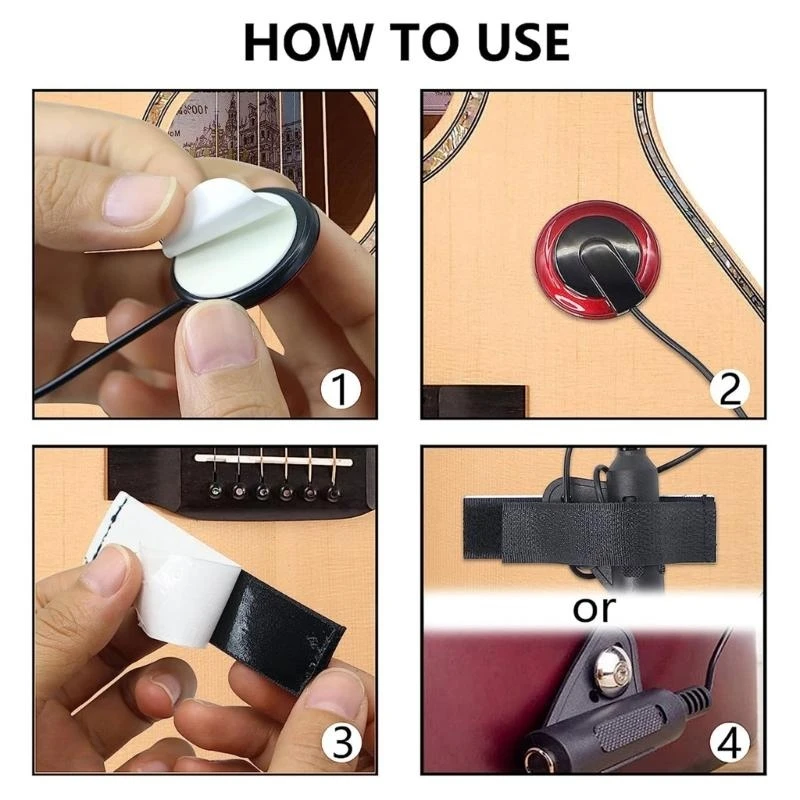 HOW TO USE

1

2

3

or

4