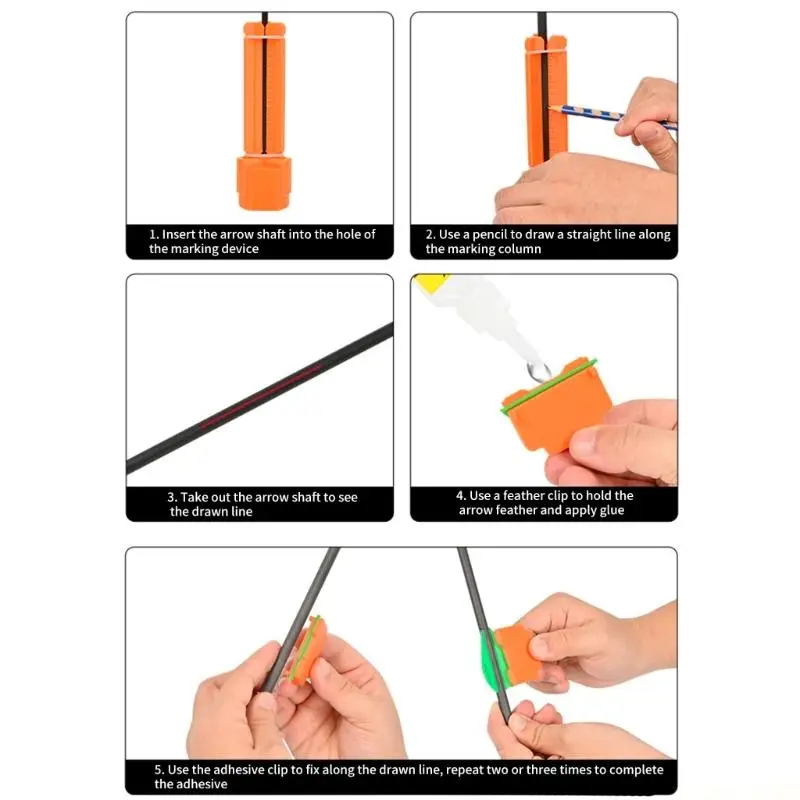 1. Insert the arrow shaft into the hole of the marking device

2. Use a pencil to draw a straight line along the marking column

3. Take out the arrow shaft to see the drawn line

4. Use a feather clip to hold the arrow feather and apply glue

5. Use the adhesive clip to fix along the drawn line, repeat two or three times to complete the adhesive