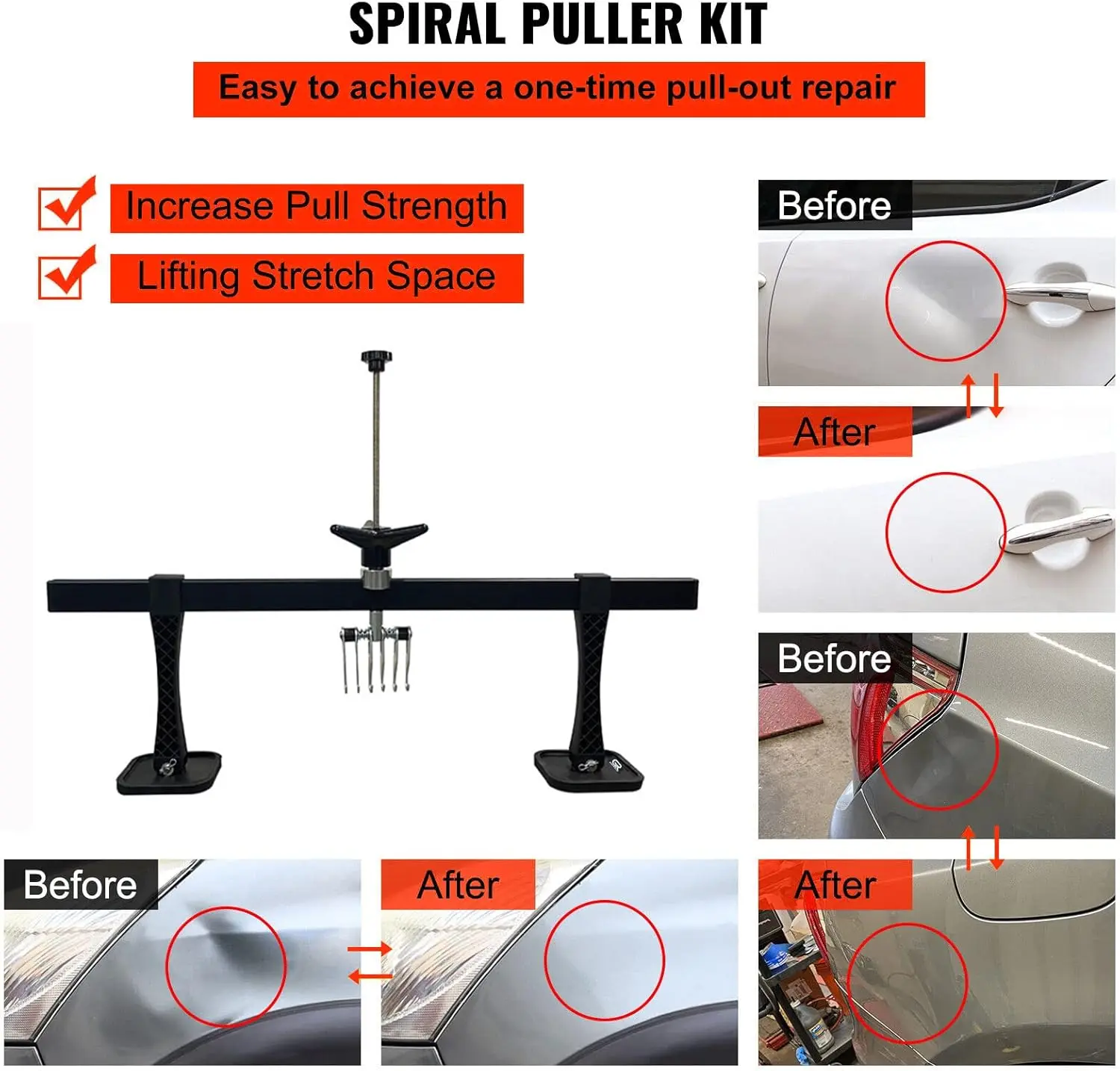 SPIRAL PULLER KIT

Easy to achieve a one-time pull-out repair

Increase Pull Strength

Lifting Stretch Space

Before

After

Before

After

Before

After