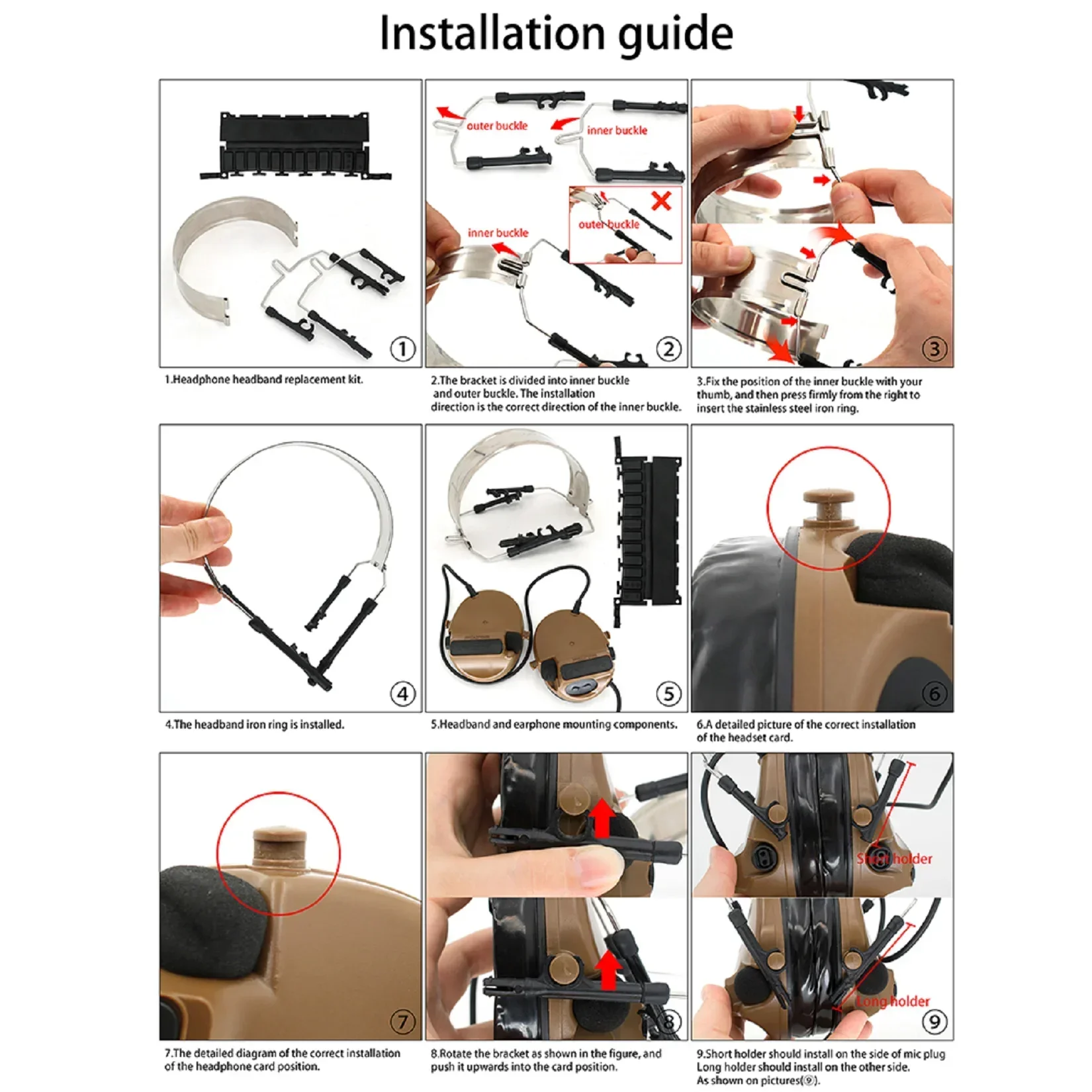 Installation guide

①

1.Headphone headband replacement kit.

outer buckle

inner buckle

inner buckle

outer buckle

②

2.The bracket is divided into inner buckle and outer buckle. The installation direction is the correct direction of the inner buckle.

③

3.Fix the position of the inner buckle with your thumb, and then press firmly from the right to insert the stainless steel iron ring.

④

4.The headband iron ring is installed.

⑤

5.Headband and earphone mounting components.

⑥

6.A detailed picture of the correct installation of the headset card.

⑦

7.The detailed diagram of the correct installation of the headphone card position.

⑧

8.Rotate the bracket as shown in the figure, and push it upwards into the card position.

Short holder

Long holder

⑨

9.Short holder should install on the side of mic plug Long holder should install on the other side. As shown on pictures(⑨).