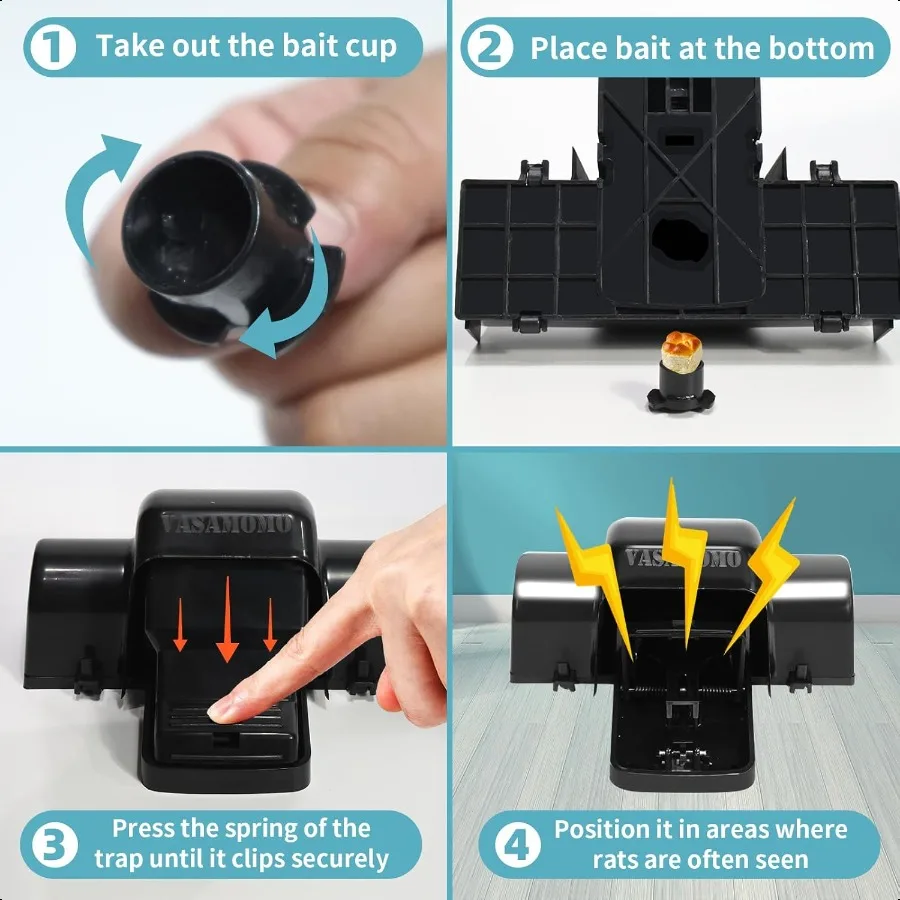 1 Take out the bait cup

2 Place bait at the bottom

VASAMOMO

3 Press the spring of the trap until it clips securely

VASAMOMO

4 Position it in areas where rats are often seen