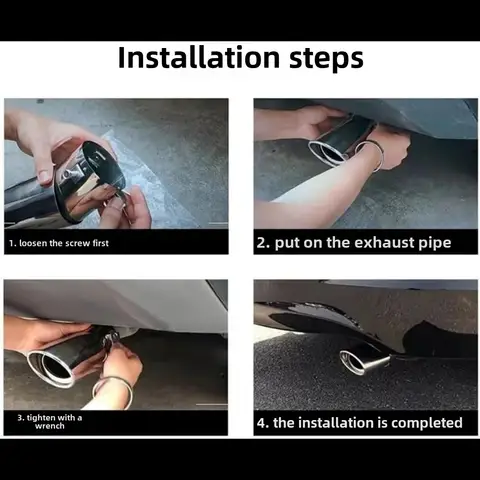 Installation steps

1. loosen the screw first

2. put on the exhaust pipe

3. tighten with a wrench

4. the installation is completed