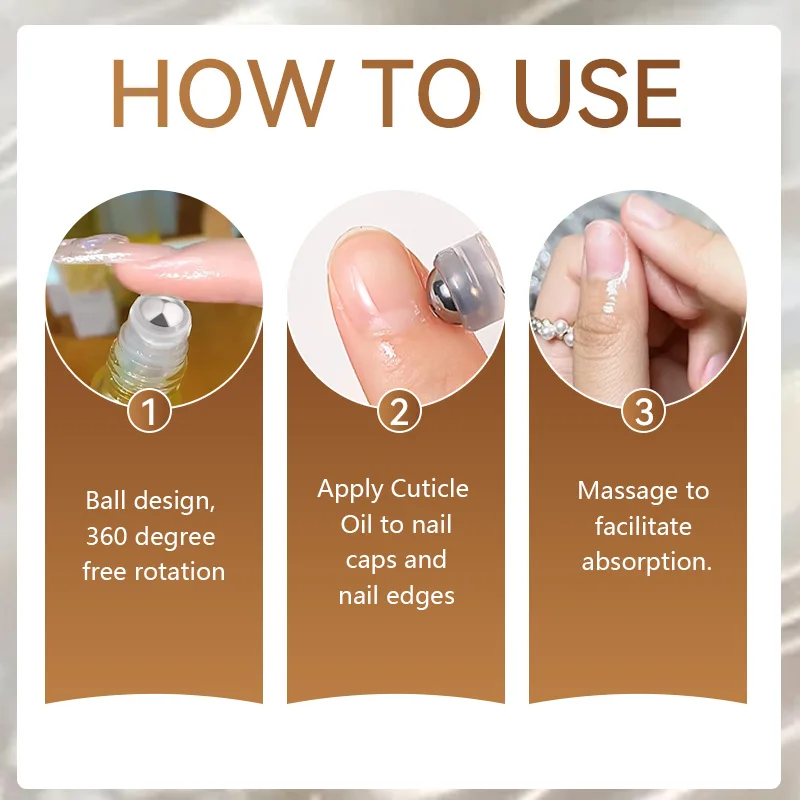 HOW TO USE

1

Ball design, 360 degree free rotation

2

Apply Cuticle Oil to nail caps and nail edges

3

Massage to facilitate absorption.