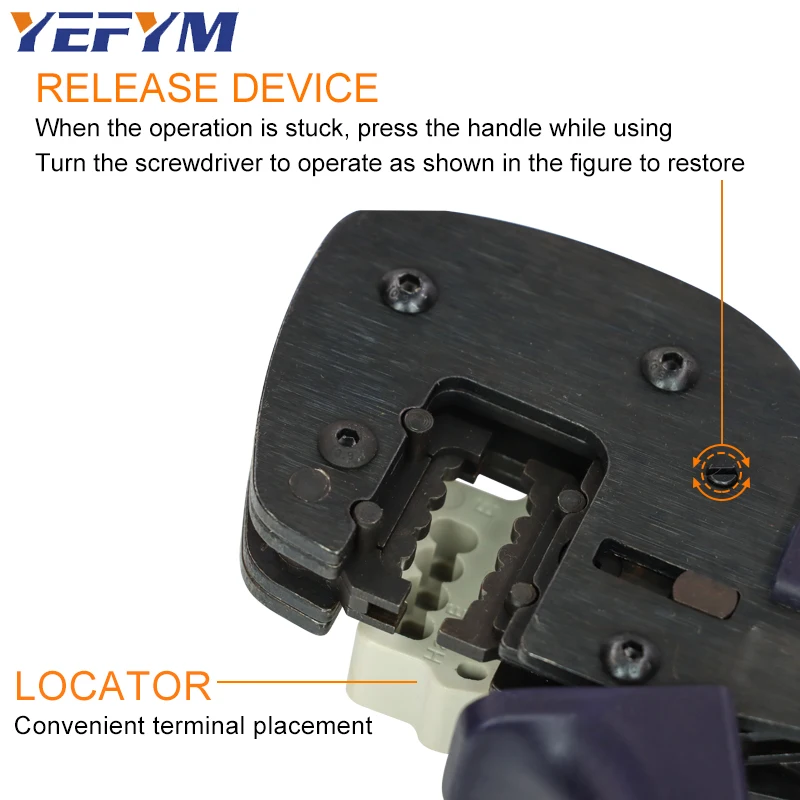 YEFYM

RELEASE DEVICE

When the operation is stuck, press the handle while using

Turn the screwdriver to operate as shown in the figure to restore

LOCATOR

Convenient terminal placement