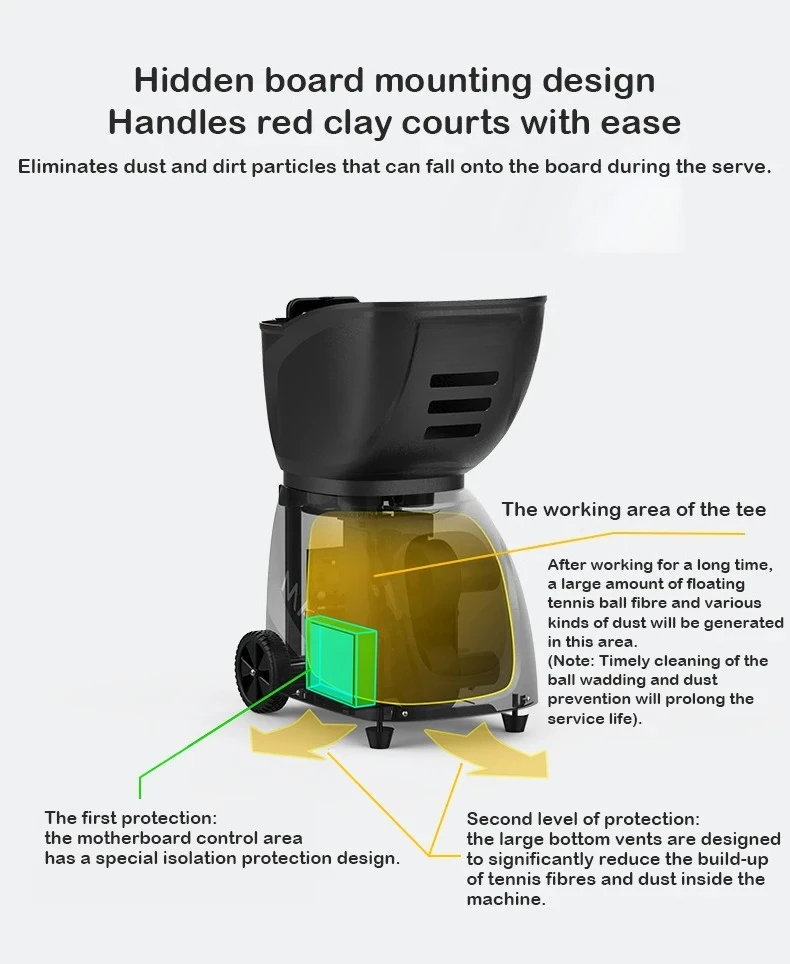 Hidden board mounting design
Handles red clay courts with ease

Eliminates dust and dirt particles that can fall onto the board during the serve.

The working area of the tee

After working for a long time, a large amount of floating tennis ball fibre and various kinds of dust will be generated in this area.
(Note: Timely cleaning of the ball wadding and dust prevention will prolong the service life).

The first protection:
the motherboard control area has a special isolation protection design.

Second level of protection:
the large bottom vents are designed to significantly reduce the build-up of tennis fibres and dust inside the machine.