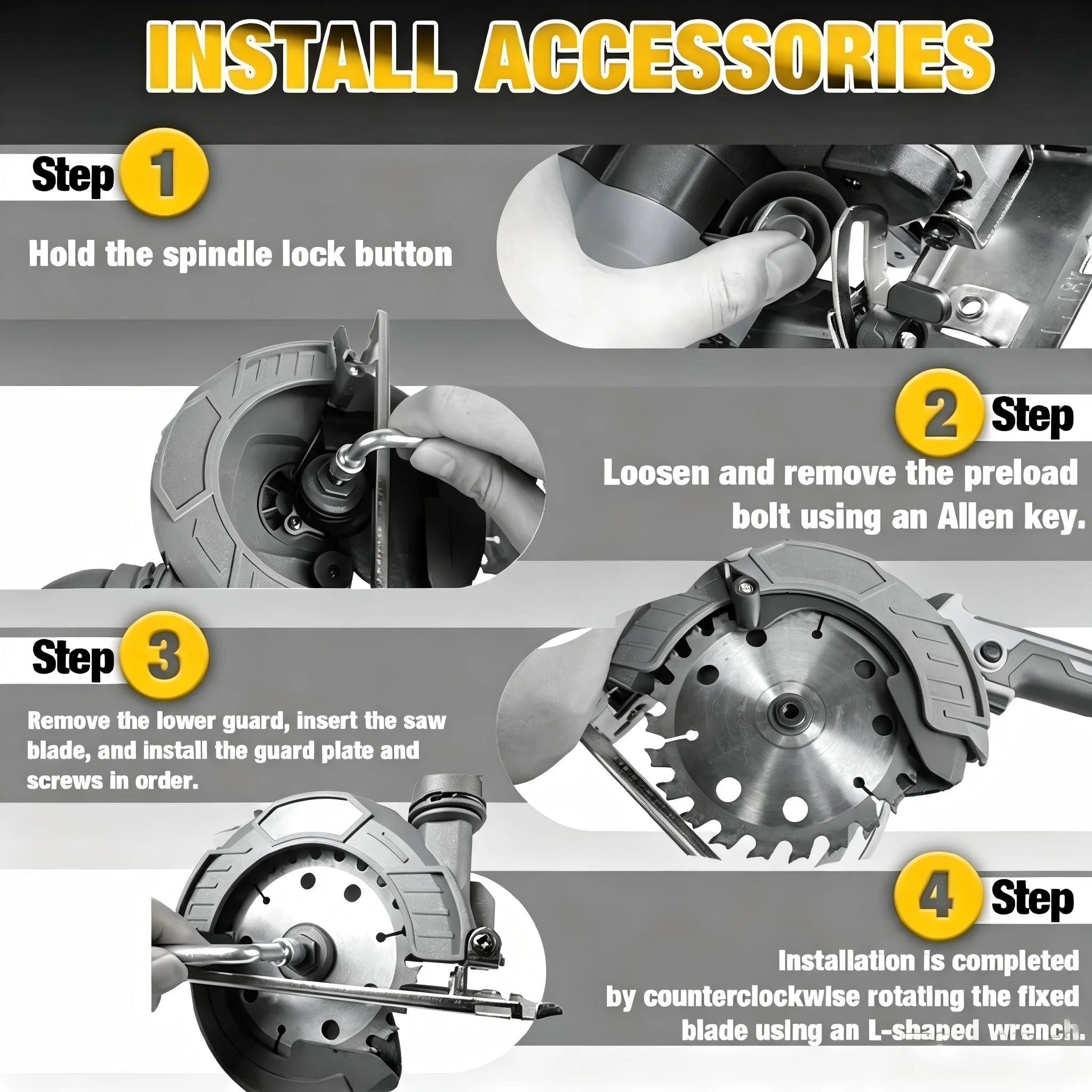 INSTALL ACCESSORIES

Step 1

Hold the spindle lock button

2 Step

Loosen and remove the preload bolt using an Allen key.

Step 3

Remove the lower guard, insert the saw blade, and install the guard plate and screws in order.

4 Step

Installation is completed by counterclockwise rotating the fixed blade using an L-shaped wrench.