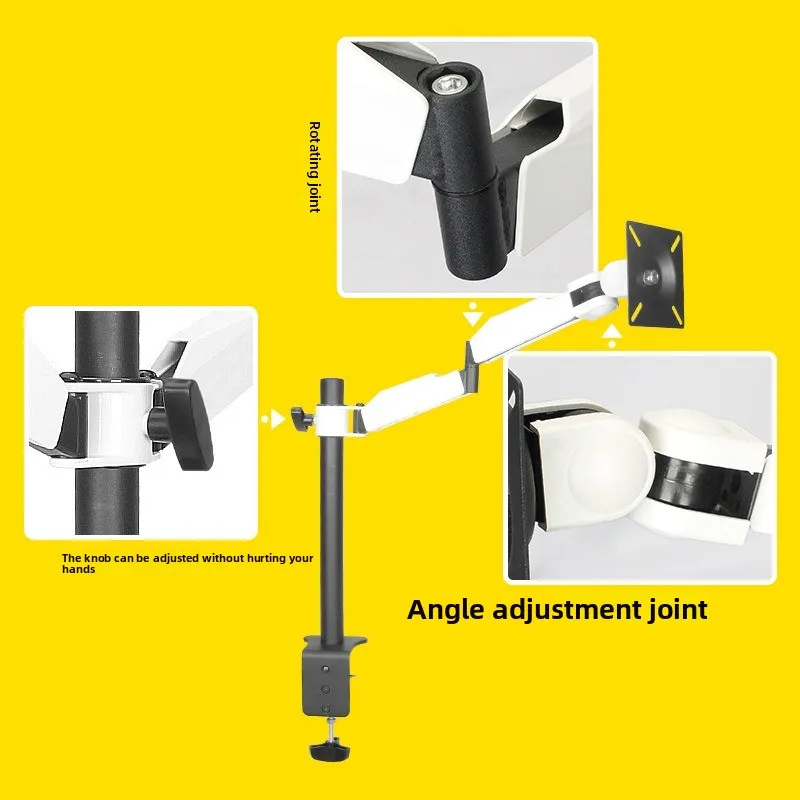 Rotating joint

The knob can be adjusted without hurting your hands

Angle adjustment joint