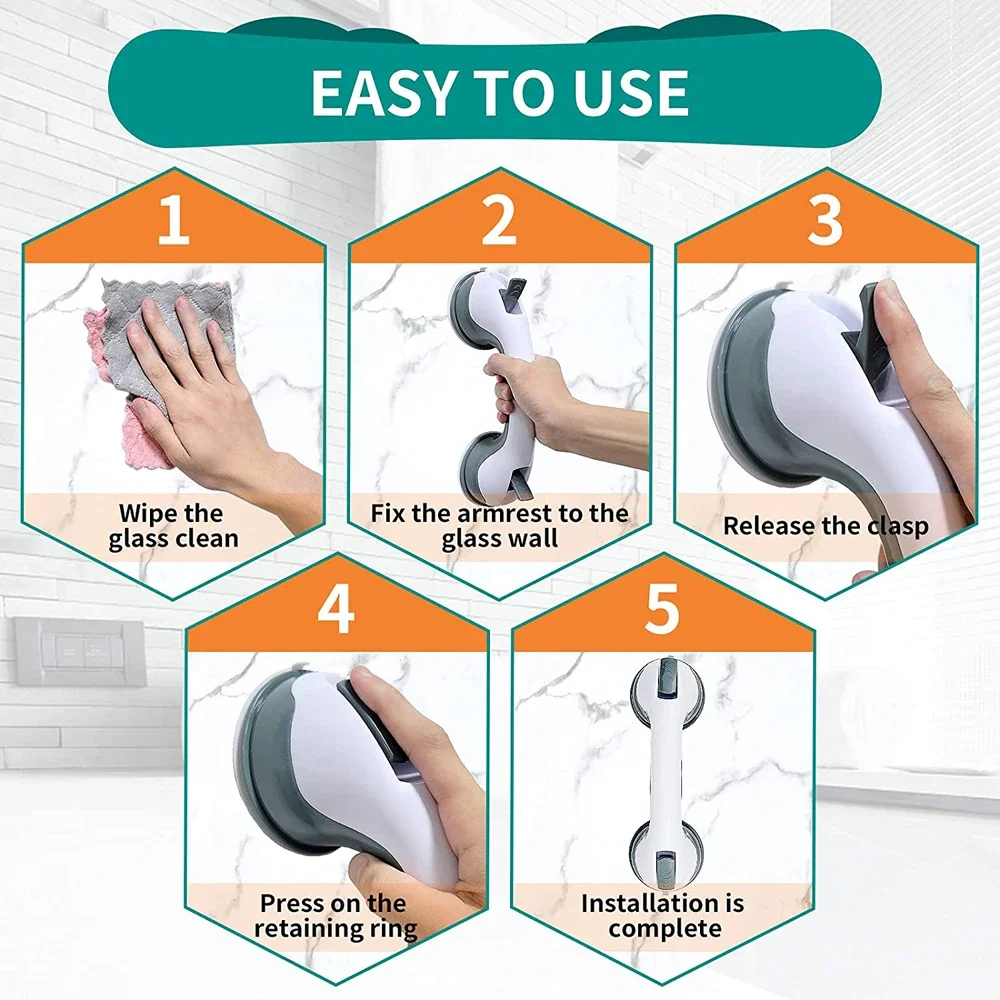 EASY TO USE

1

Wipe the glass clean

2

Fix the armrest to the glass wall

3

Release the clasp

4

Press on the retaining ring

5

Installation is complete