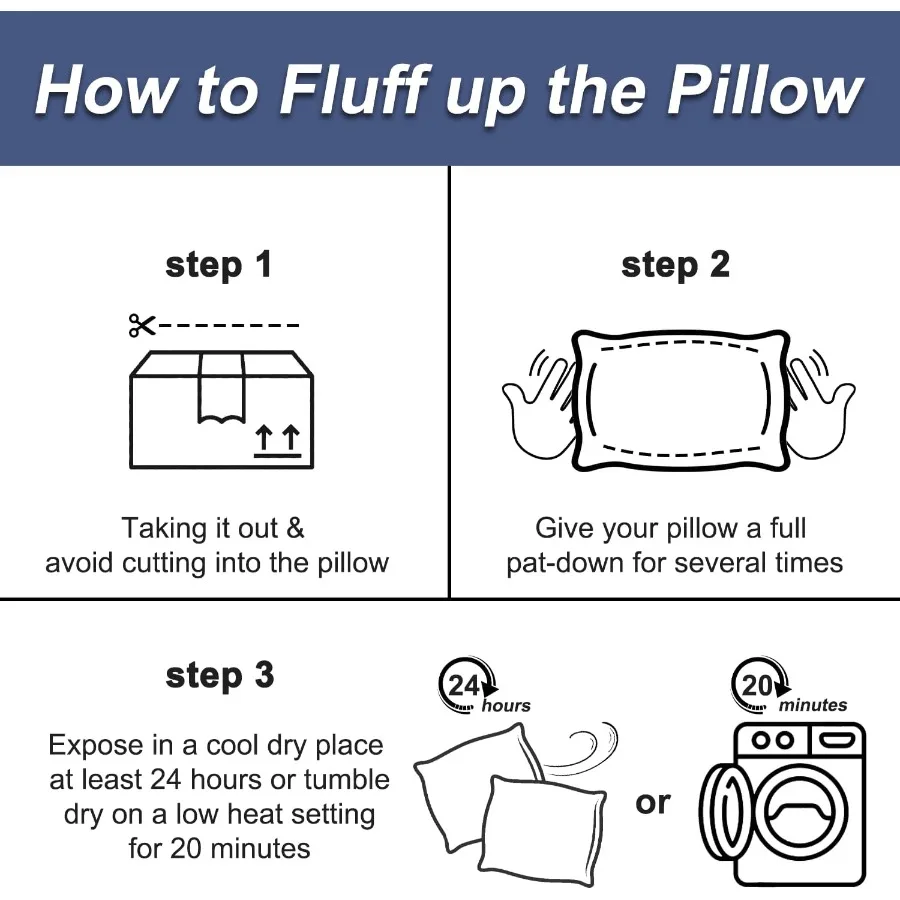 How to Fluff up the Pillow

step 1

Taking it out & avoid cutting into the pillow

step 2

Give your pillow a full pat-down for several times

step 3

Expose in a cool dry place at least 24 hours or tumble dry on a low heat setting for 20 minutes

24 hours

or

20 minutes