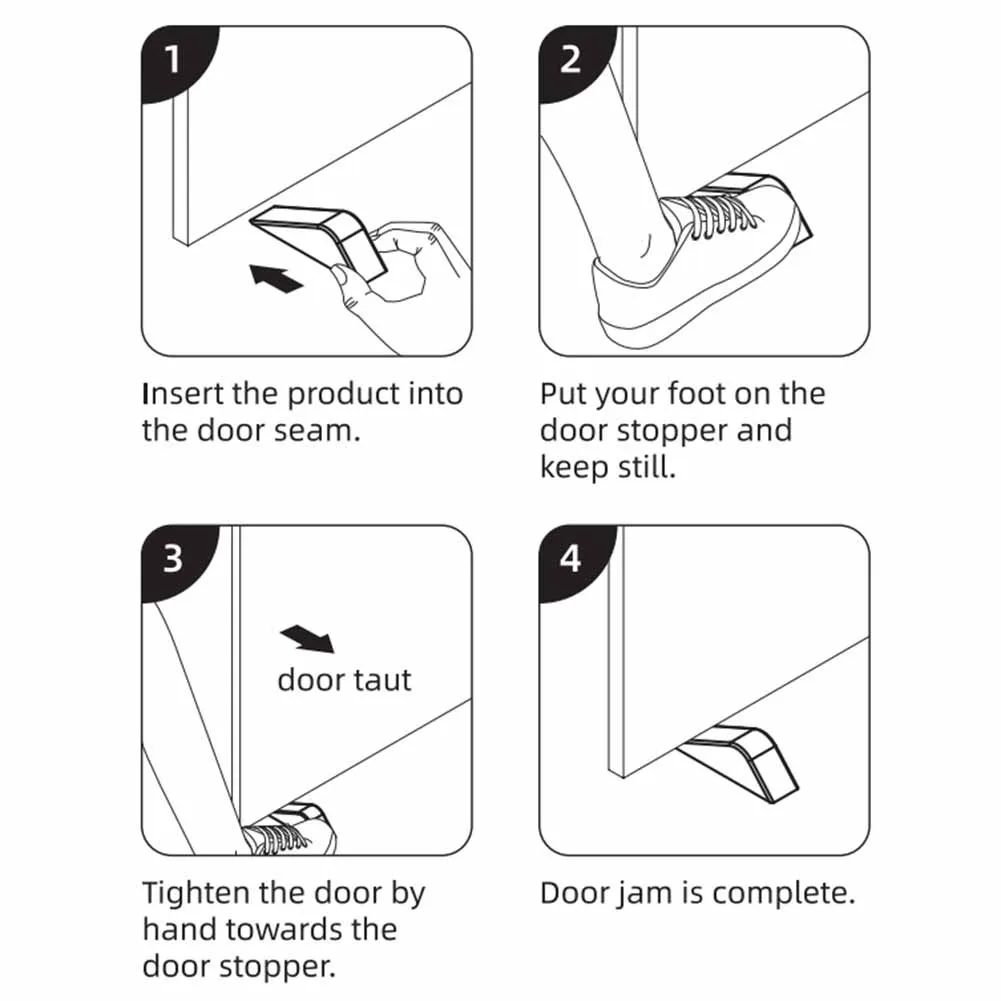 1

Insert the product into the door seam.

2

Put your foot on the door stopper and keep still.

3

door taut

Tighten the door by hand towards the door stopper.

4

Door jam is complete.