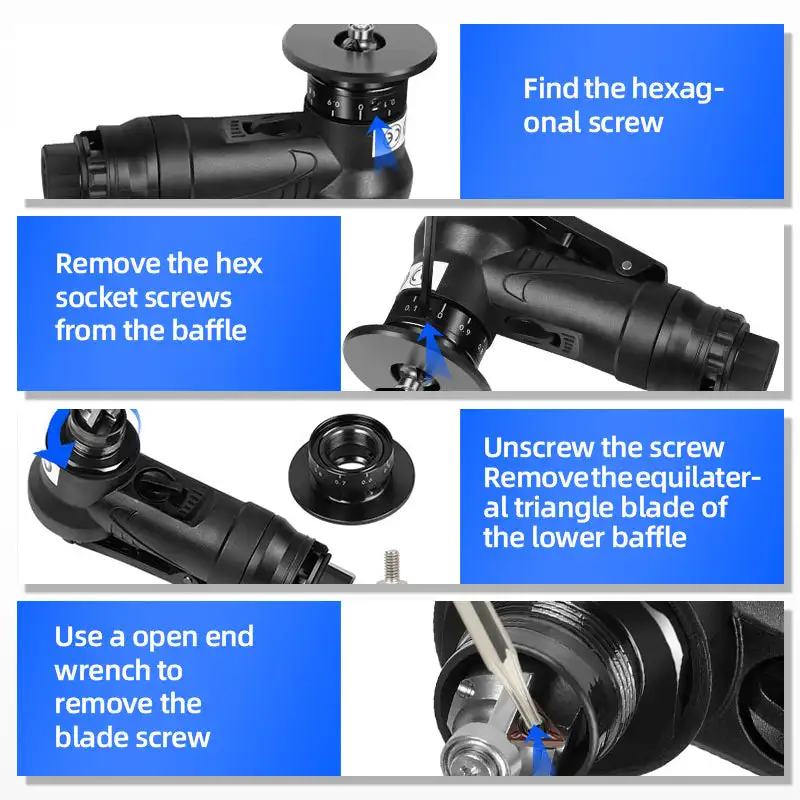 Find the hexagonal screw

Remove the hex socket screws from the baffle

Unscrew the screw Remove the equilateral triangle blade of the lower baffle

Use a open end wrench to remove the blade screw