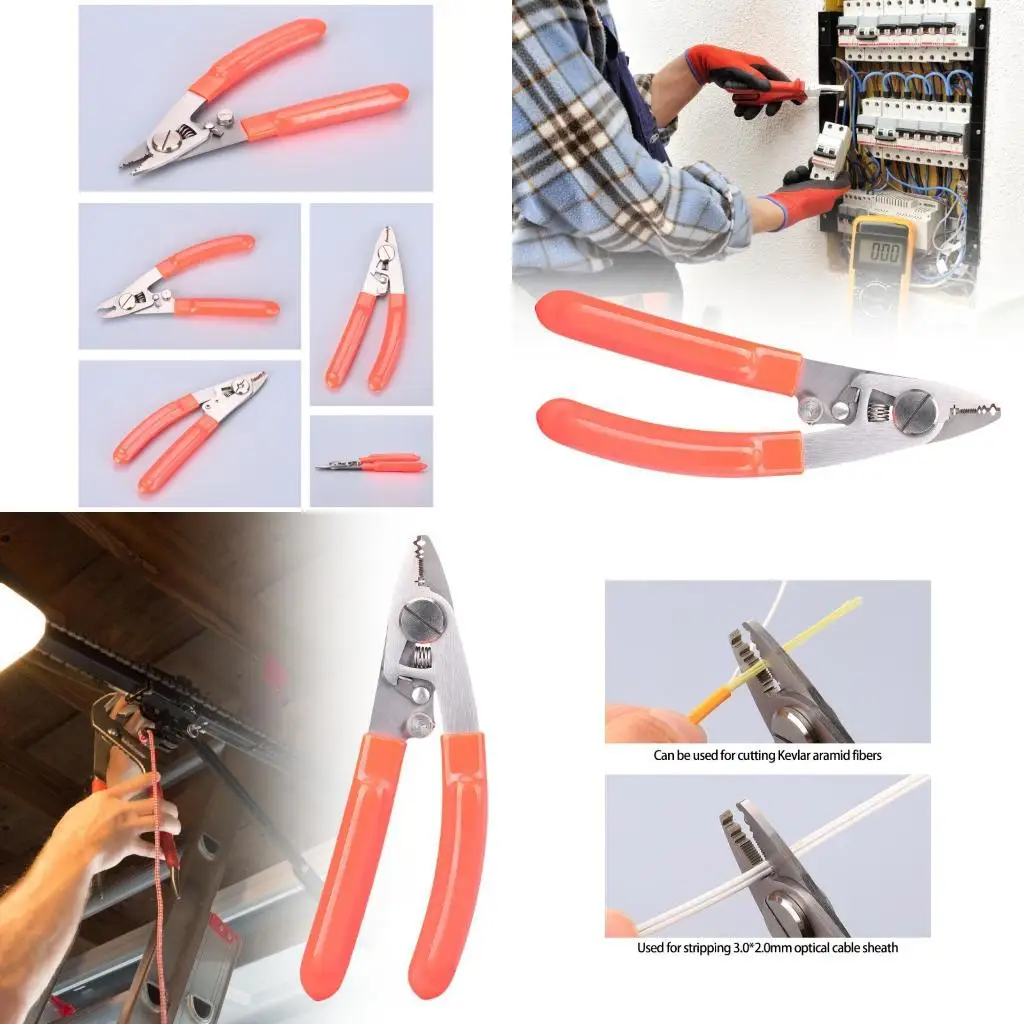 Can be used for cutting Kevlar aramid fibers

Used for stripping 3.0*2.0mm optical cable sheath