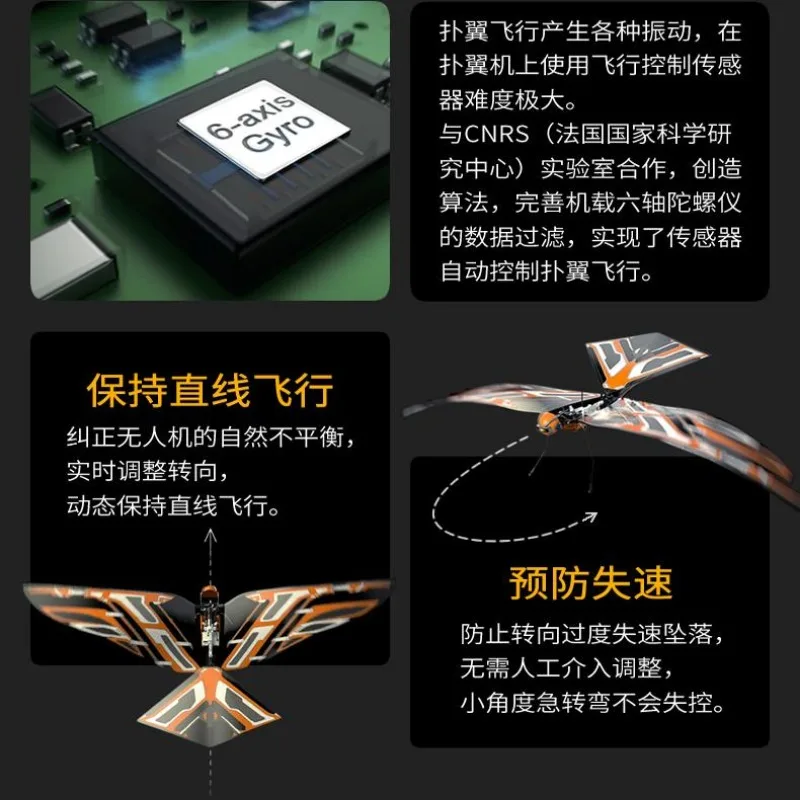 6-axis Gyro

扑翼飞行产生各种振动，在扑翼机上使用飞行控制传感器难度极大。
与CNRS（法国国家科学研究中心）实验室合作，创造算法，完善机载六轴陀螺仪的数据过滤，实现了传感器自动控制扑翼飞行。

保持直线飞行
纠正无人机的自然不平衡，
实时调整转向，
动态保持直线飞行。

预防失速
防止转向过度失速坠落，
无需人工介入调整，
小角度急转弯不会失控。