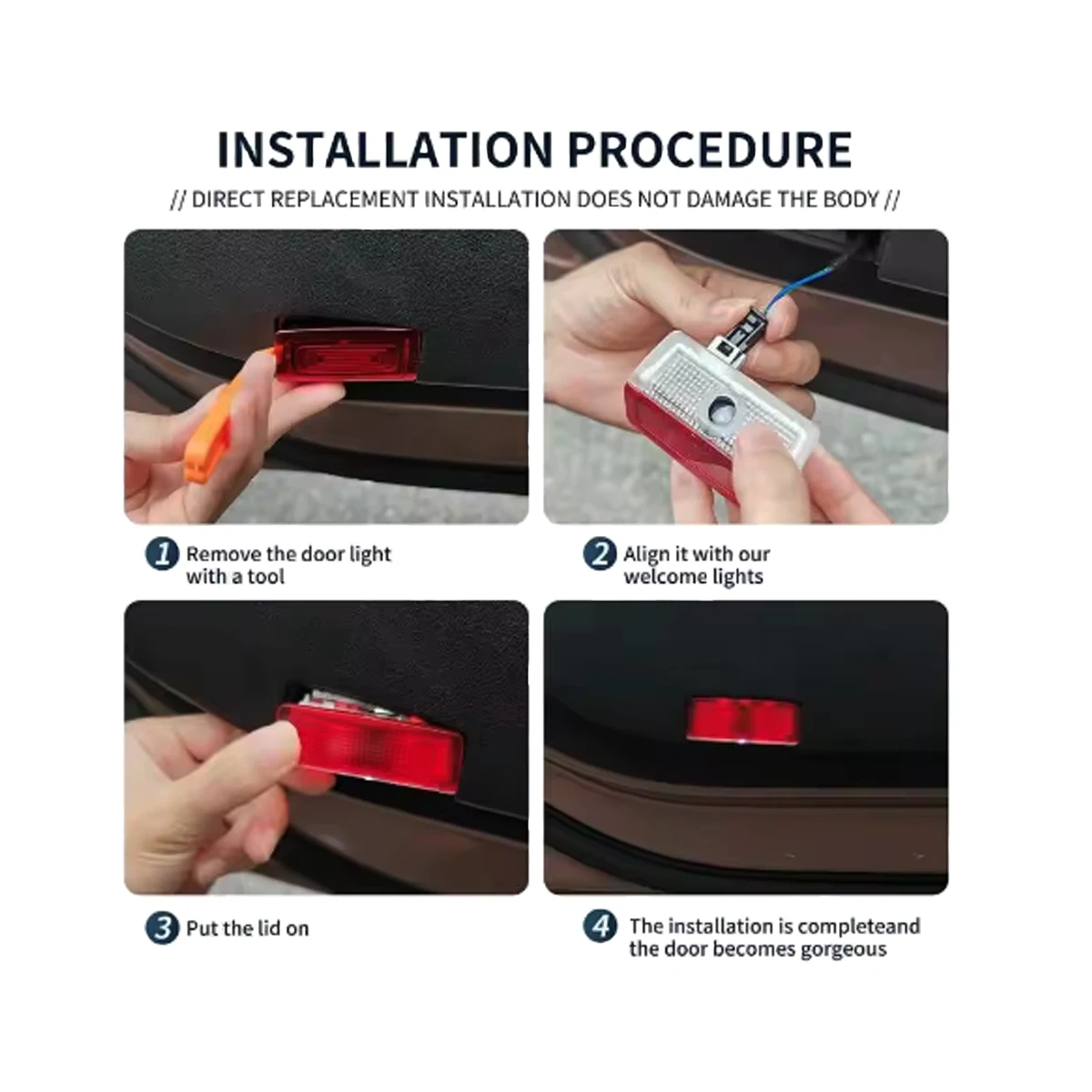 INSTALLATION PROCEDURE

// DIRECT REPLACEMENT INSTALLATION DOES NOT DAMAGE THE BODY //

1 Remove the door light with a tool

2 Align it with our welcome lights

3 Put the lid on

4 The installation is completeand the door becomes gorgeous