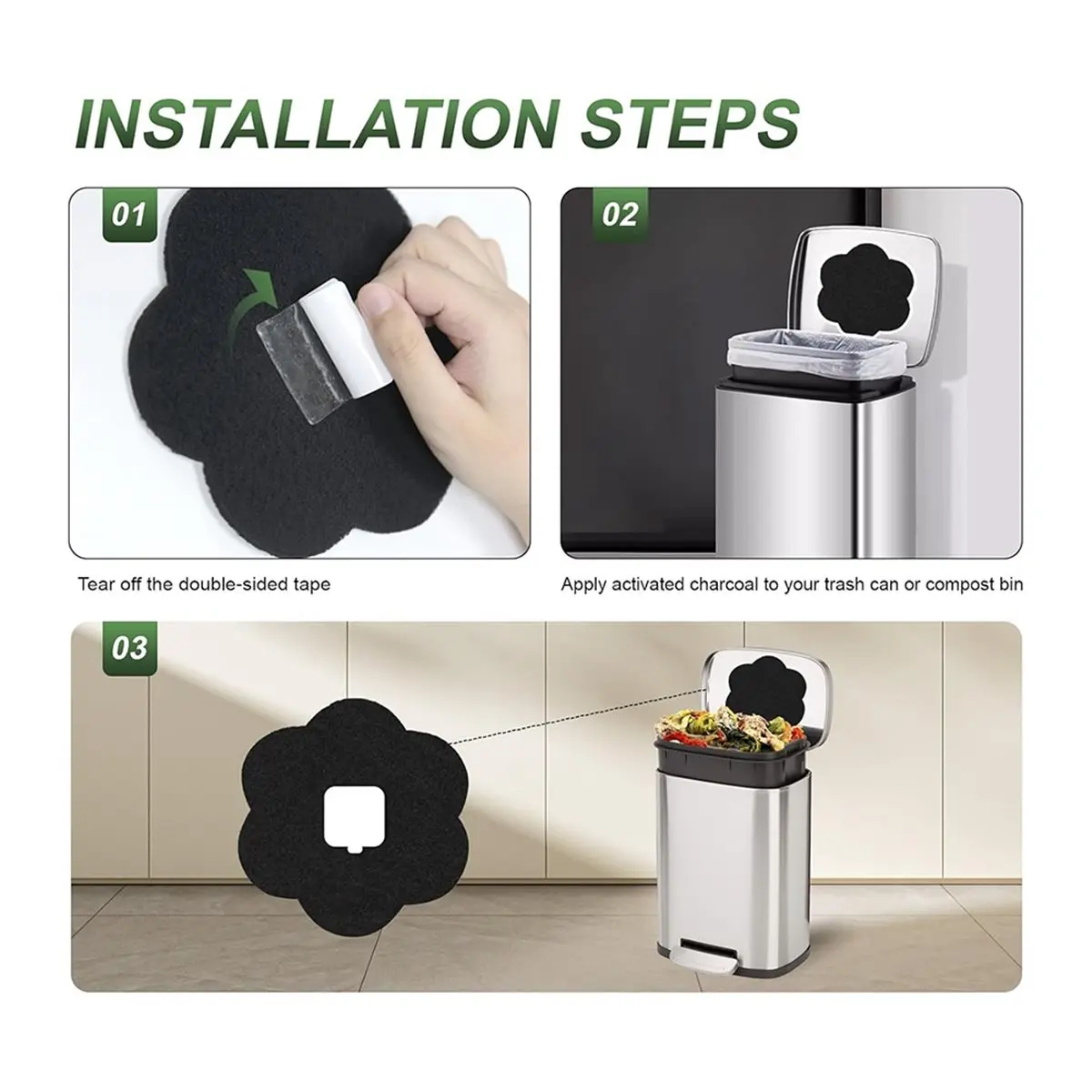 INSTALLATION STEPS

01

Tear off the double-sided tape

02

Apply activated charcoal to your trash can or compost bin

03