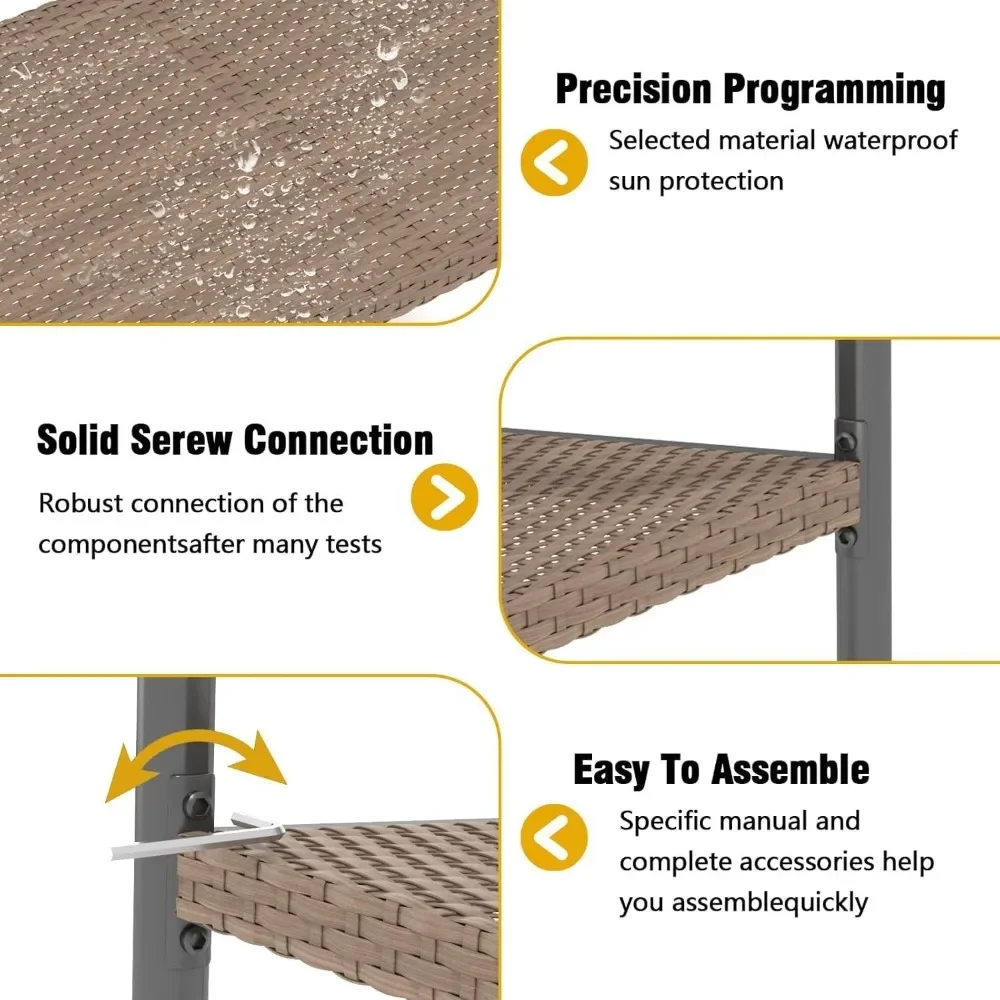 Precision Programming

Selected material waterproof sun protection

Solid Serew Connection

Robust connection of the componentsafter many tests

Easy To Assemble

Specific manual and complete accessories help you assemblequickly