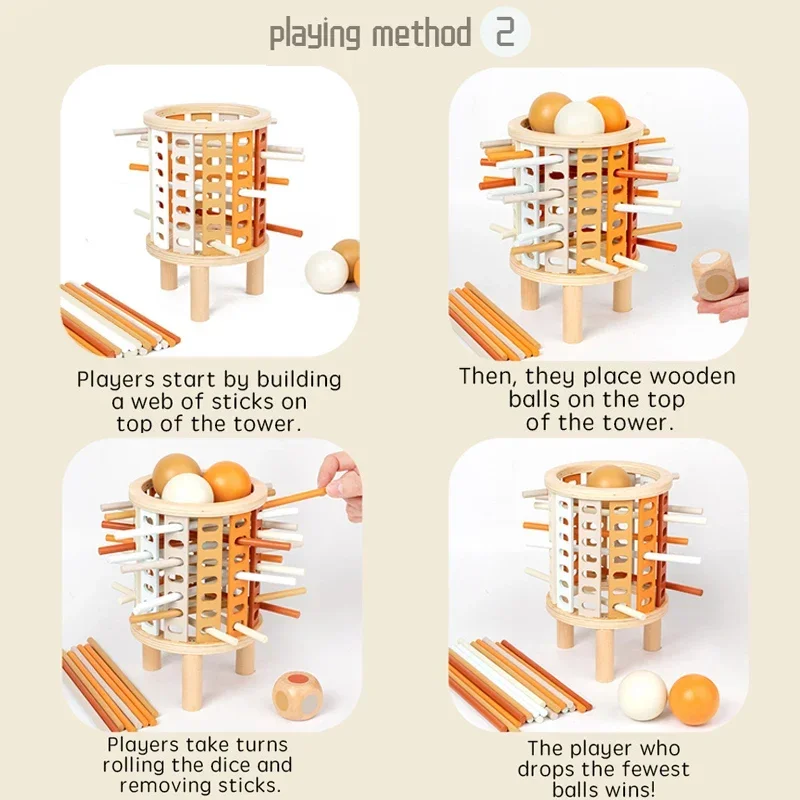 playing method 2

Players start by building a web of sticks on top of the tower.

Then, they place wooden balls on the top of the tower.

Players take turns rolling the dice and removing sticks.

The player who drops the fewest balls wins!