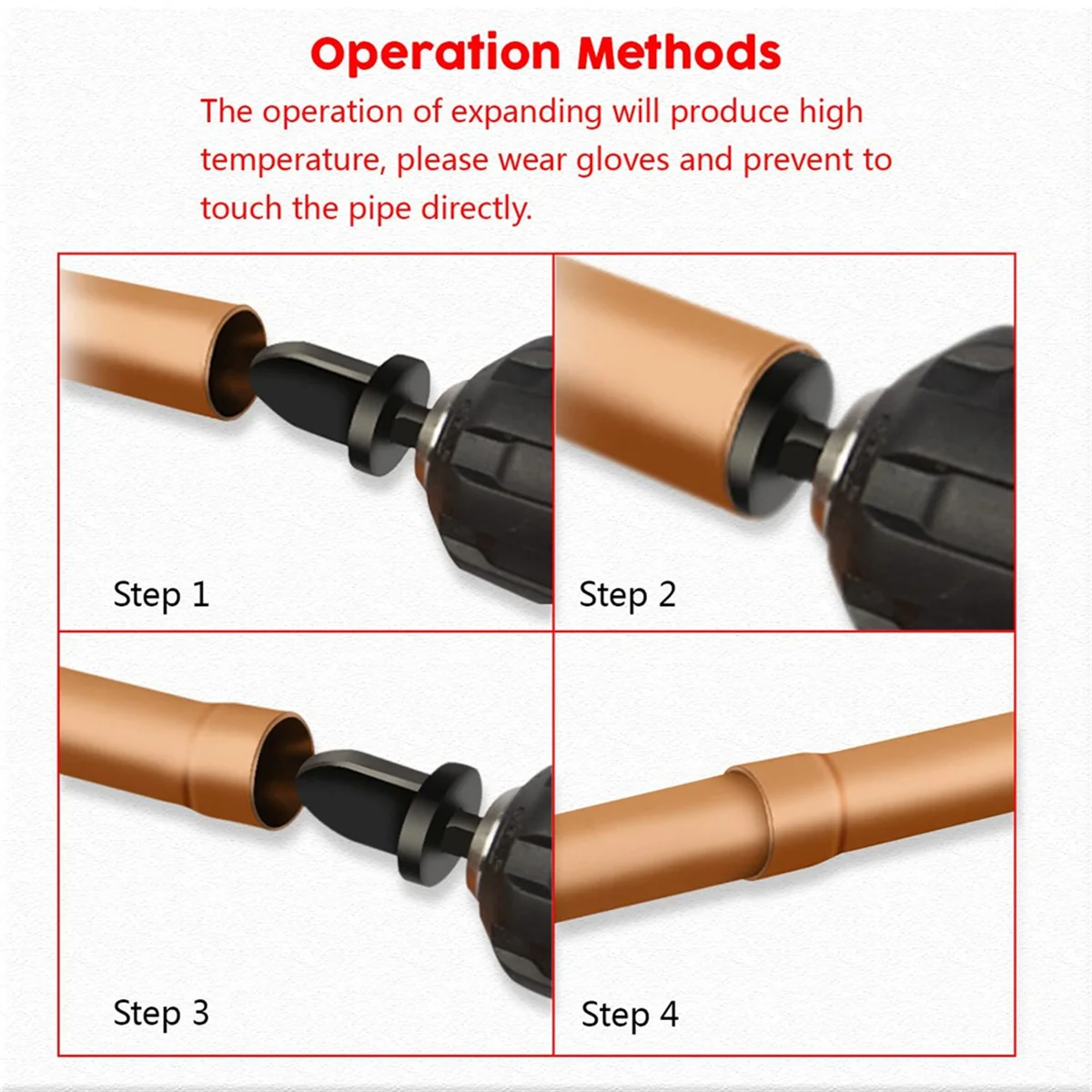 Operation Methods

The operation of expanding will produce high temperature, please wear gloves and prevent to touch the pipe directly.

Step 1

Step 2

Step 3

Step 4