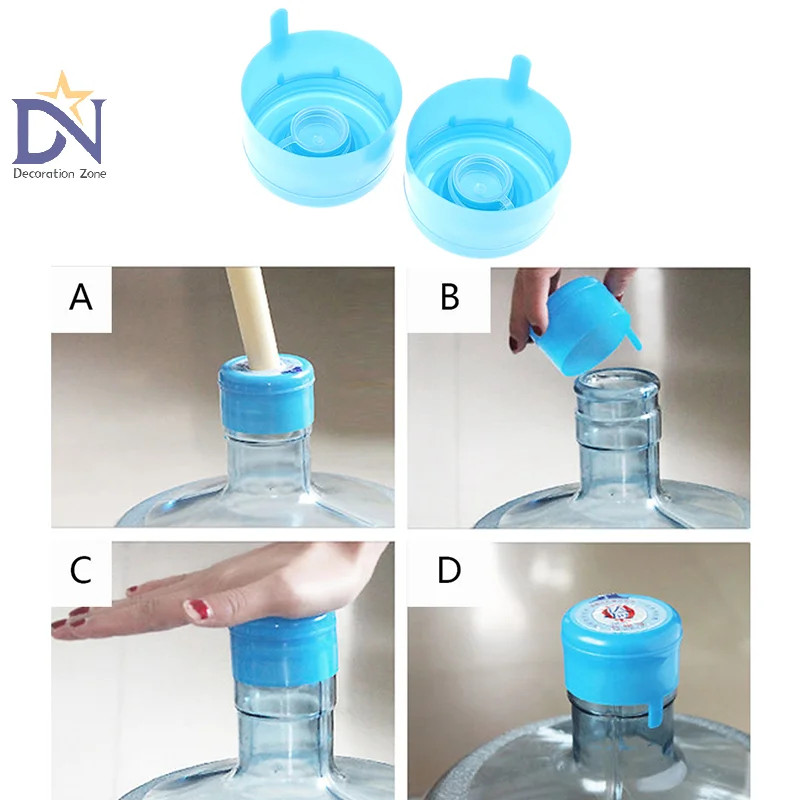 DN
Decoration Zone

A

B

C

D