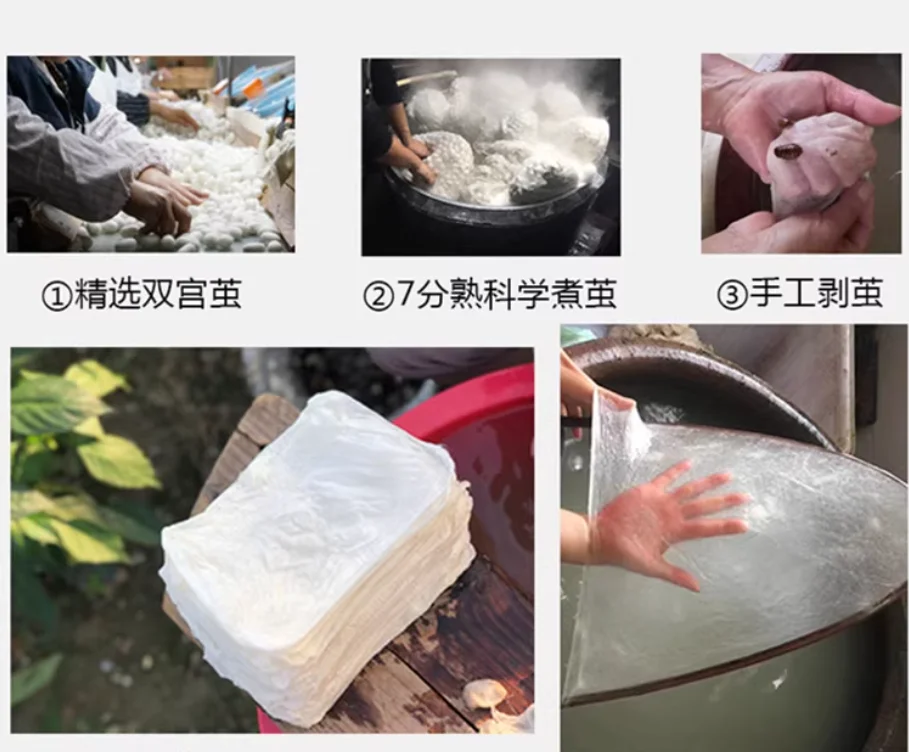 ①精选双宫茧

②7分熟科学煮茧

③手工剥茧