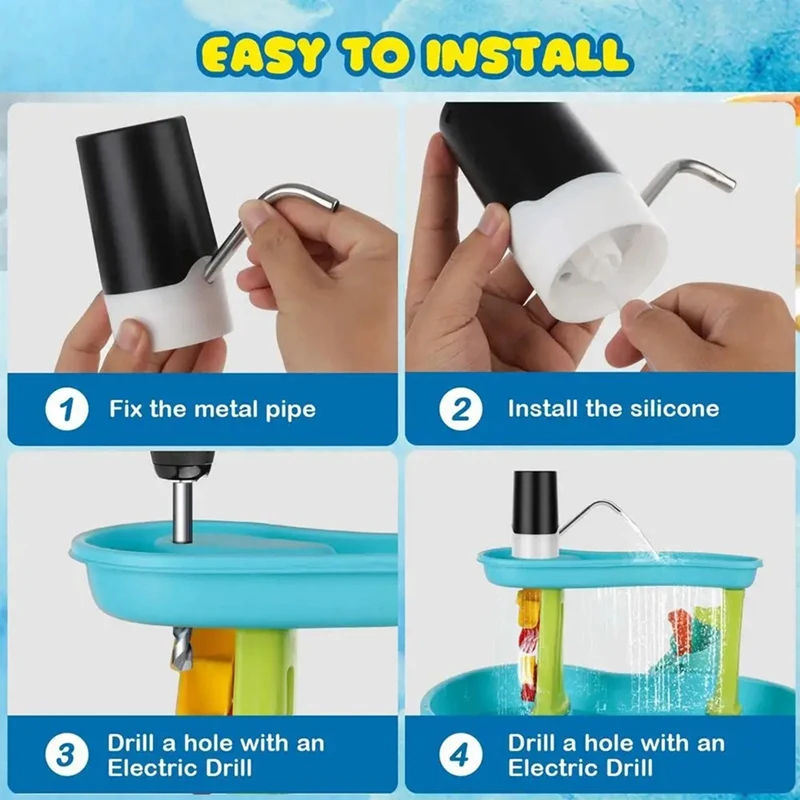 EASY TO INSTALL

1 Fix the metal pipe

2 Install the silicone

3 Drill a hole with an Electric Drill

4 Drill a hole with an Electric Drill