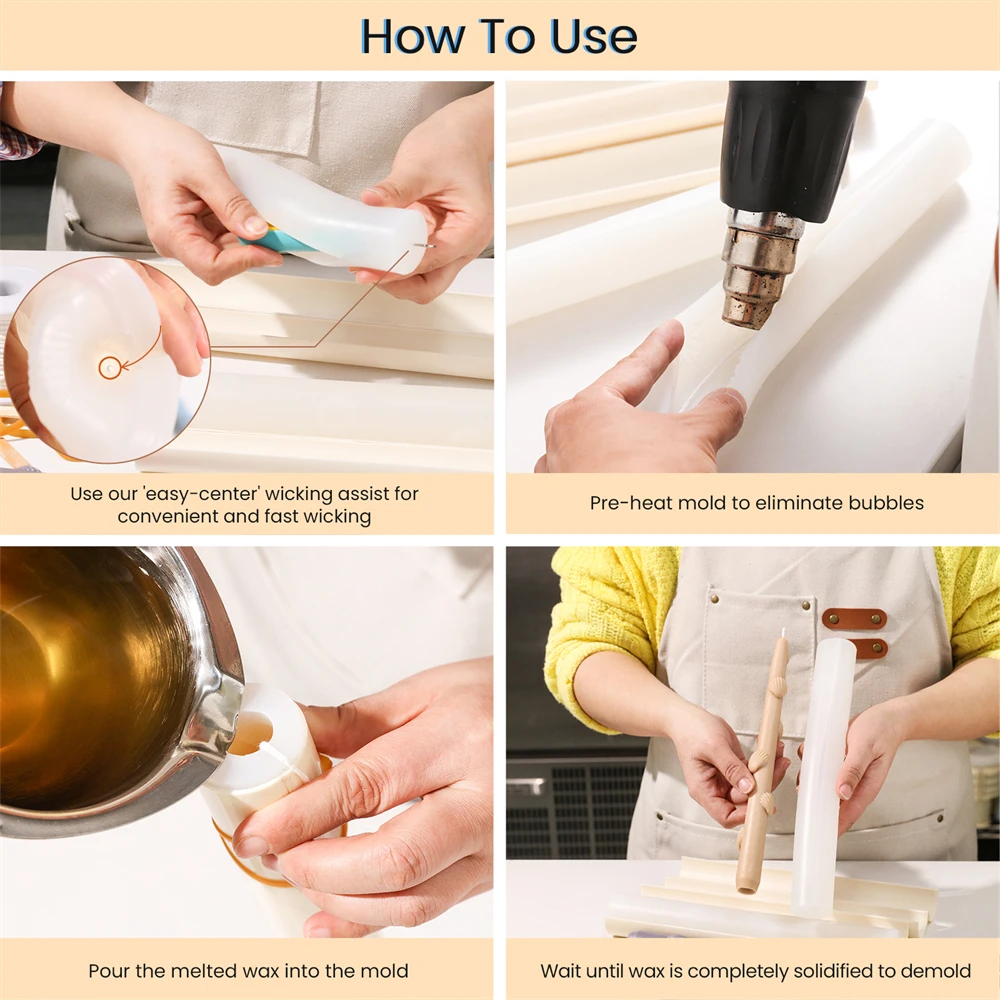 How To Use

Use our 'easy-center' wicking assist for convenient and fast wicking

Pre-heat mold to eliminate bubbles

Pour the melted wax into the mold

Wait until wax is completely solidified to demold