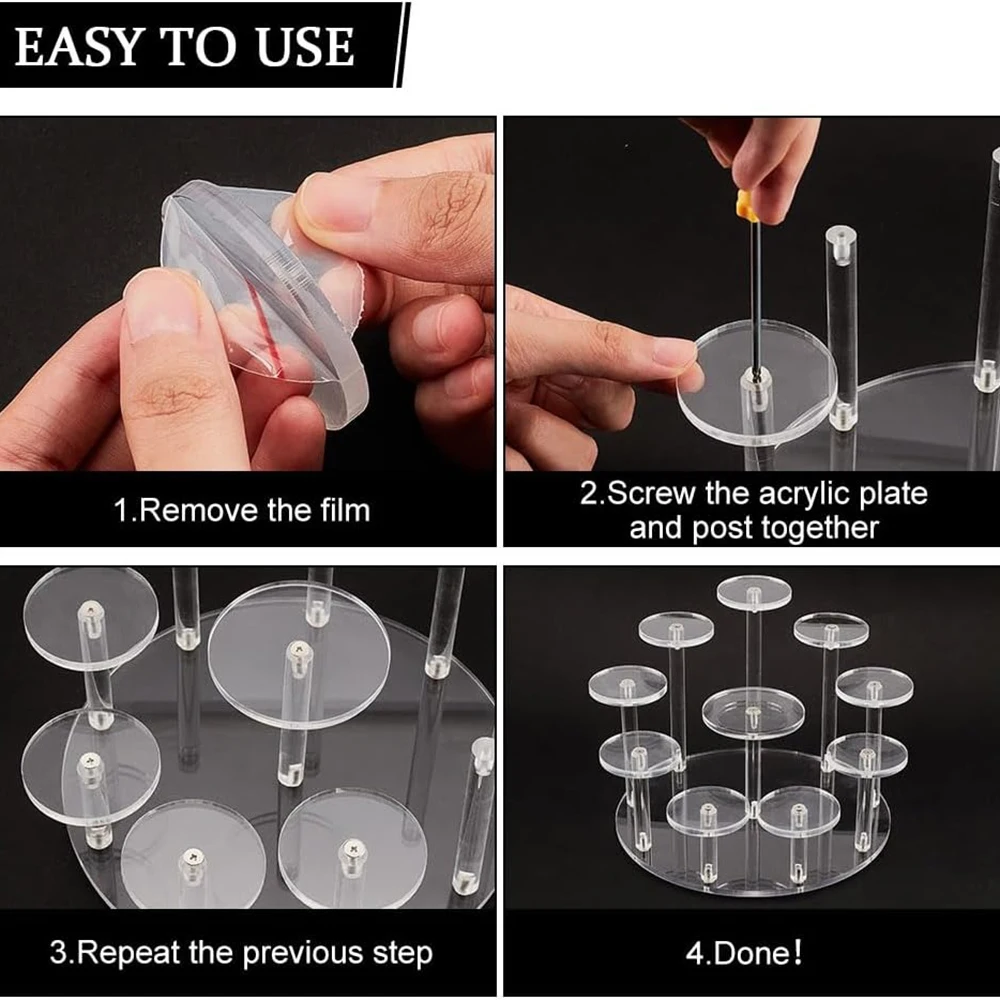 EASY TO USE

1.Remove the film

2.Screw the acrylic plate and post together

3.Repeat the previous step

4.Done!