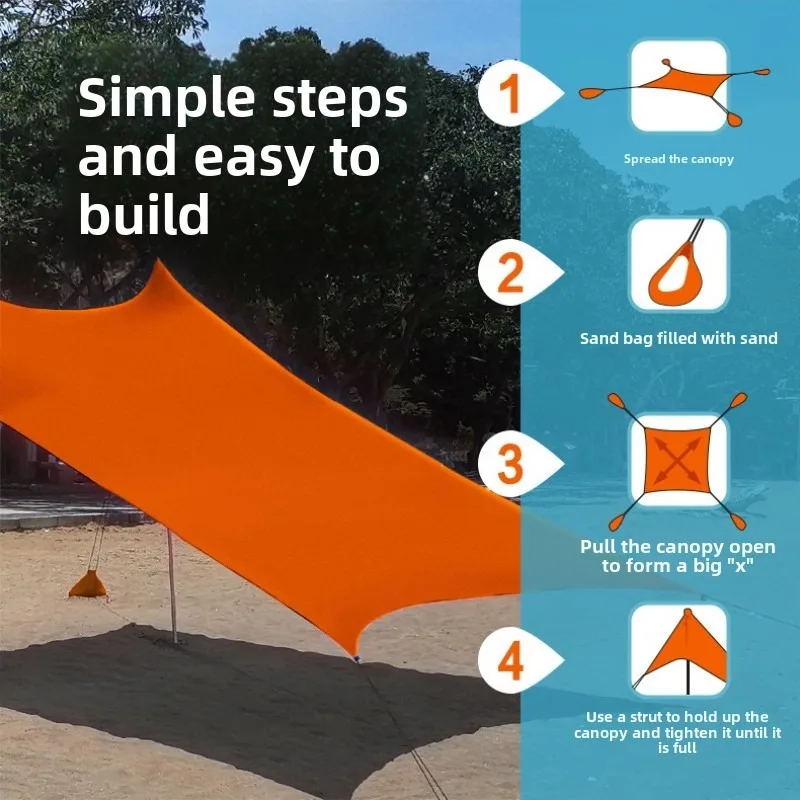 Simple steps and easy to build

1

Spread the canopy

2

Sand bag filled with sand

3

Pull the canopy open to form a big "x"

4

Use a strut to hold up the canopy and tighten it until it is full