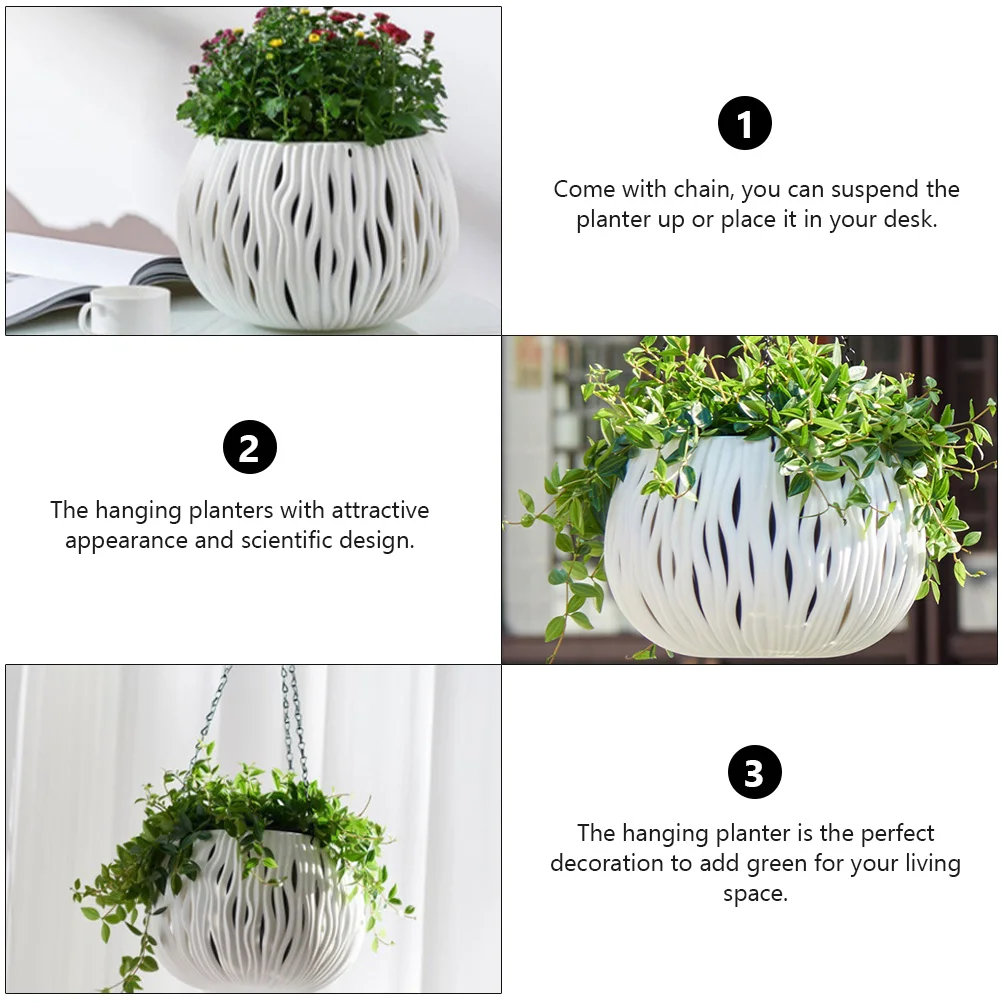 1

Come with chain, you can suspend the planter up or place it in your desk.

2

The hanging planters with attractive appearance and scientific design.

3

The hanging planter is the perfect decoration to add green for your living space.