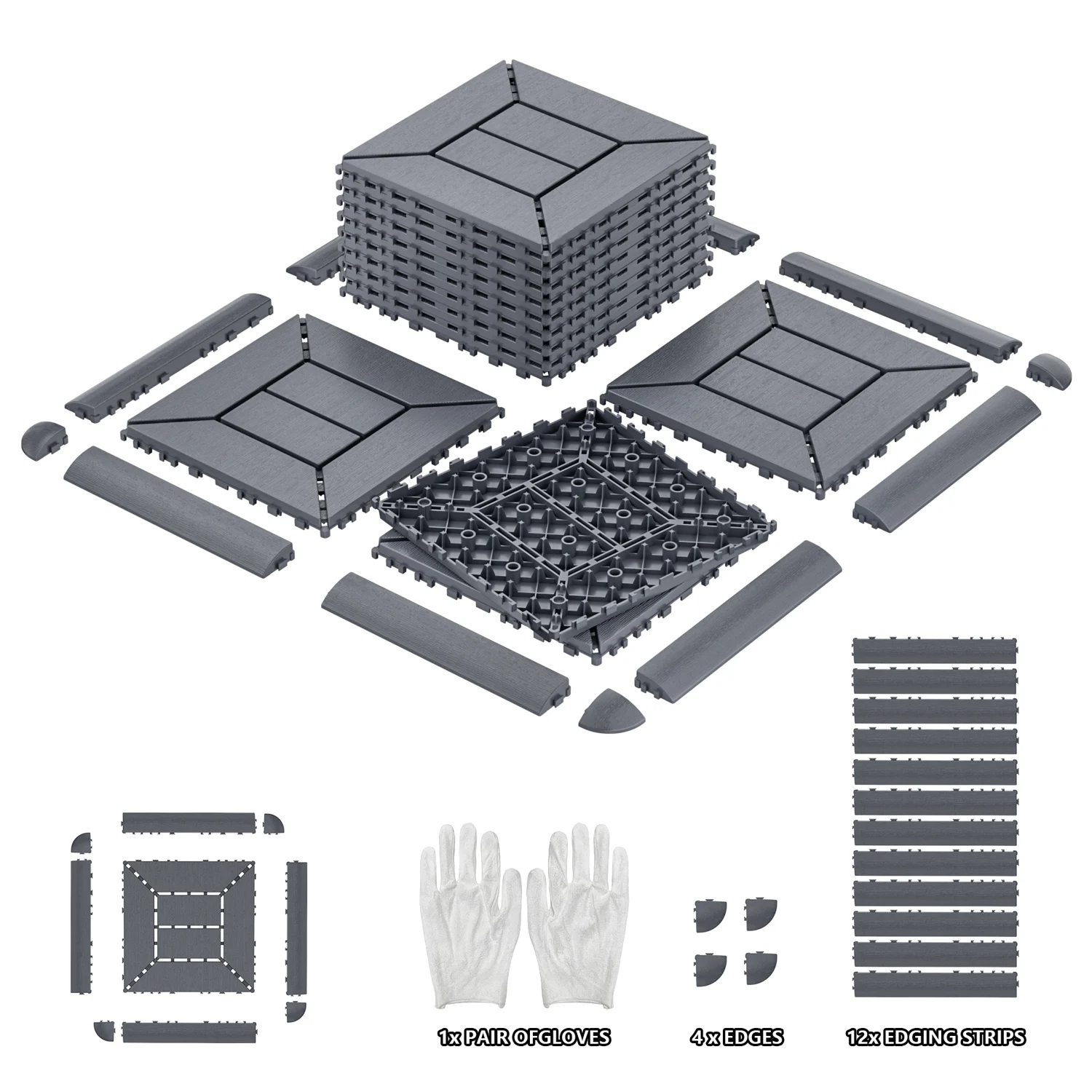 1x PAIR OFGLOVES

4 x EDGES

12x EDGING STRIPS