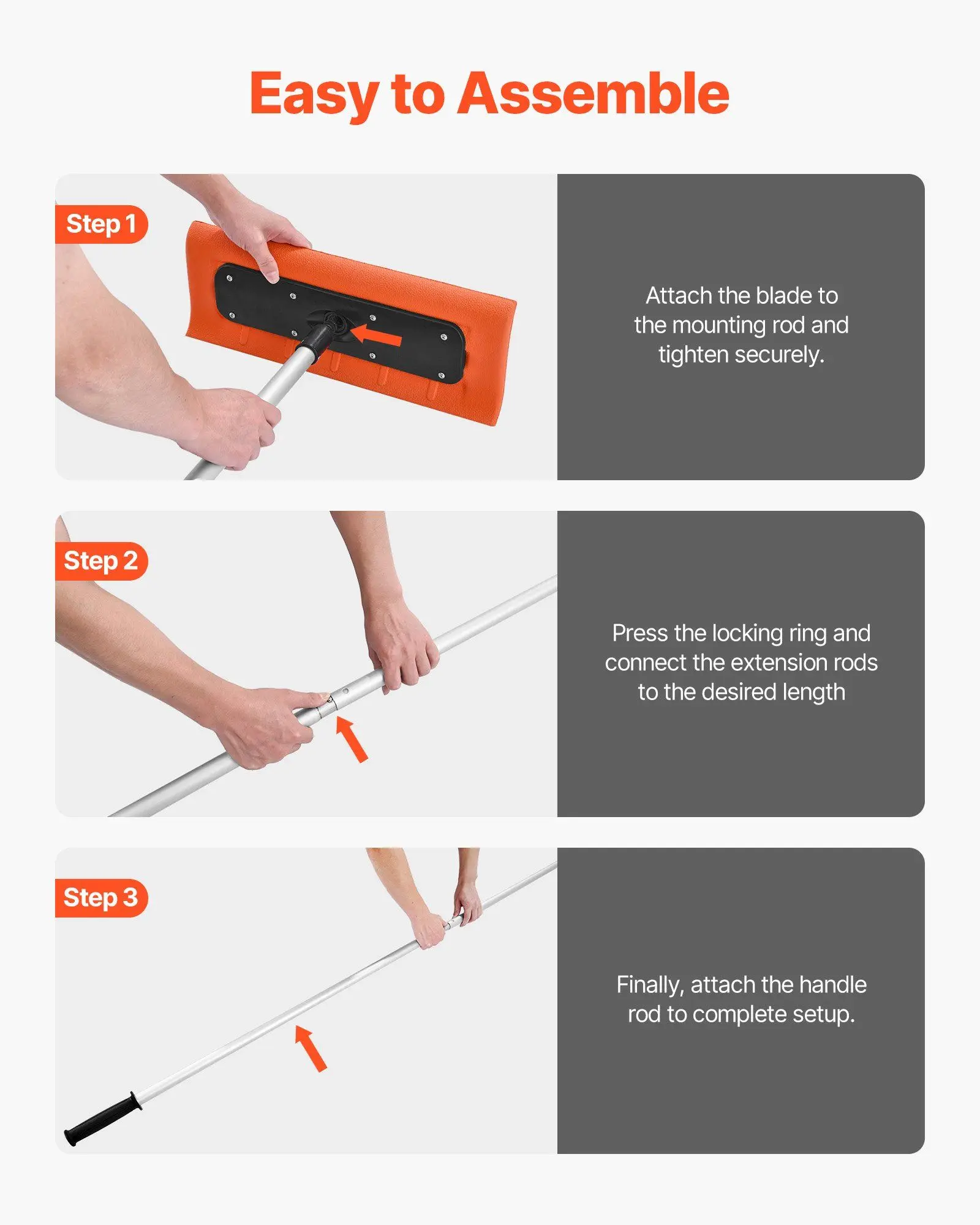 Easy to Assemble

Step 1

Attach the blade to the mounting rod and tighten securely.

Step 2

Press the locking ring and connect the extension rods to the desired length

Step 3

Finally, attach the handle rod to complete setup.