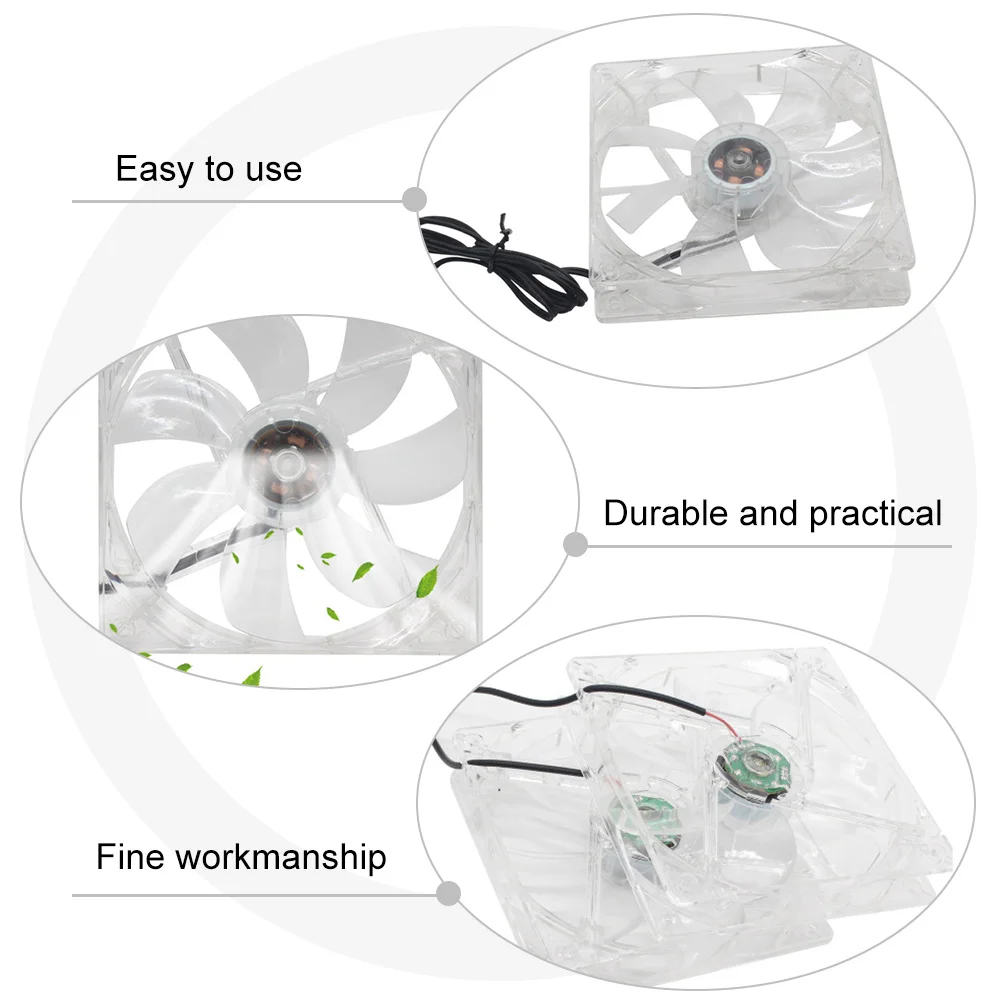 Easy to use

Durable and practical

Fine workmanship