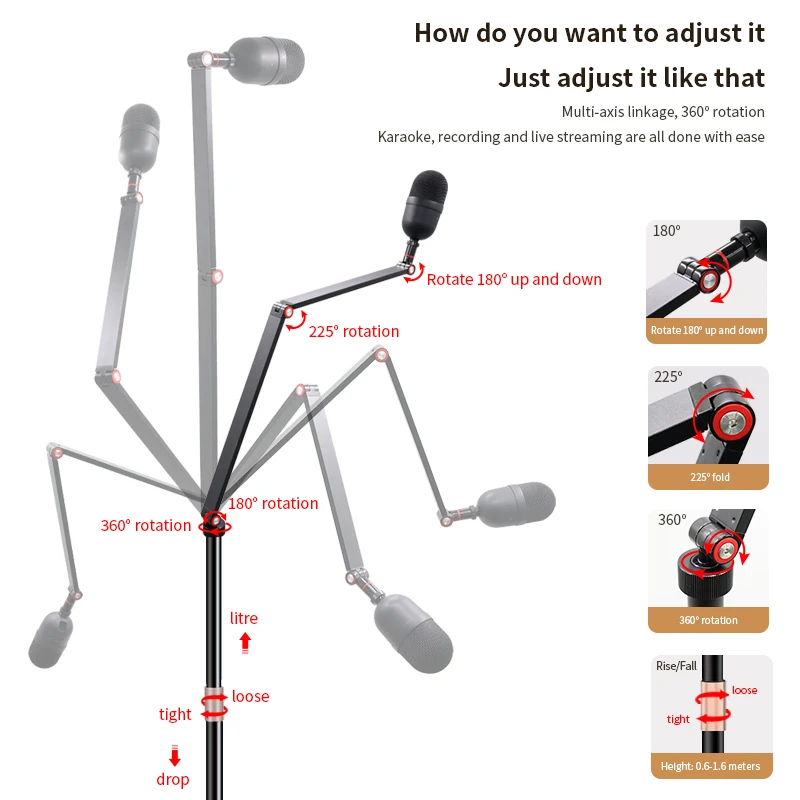 How do you want to adjust it

Just adjust it like that

Multi-axis linkage, 360° rotation

Karaoke, recording and live streaming are all done with ease

Rotate 180° up and down

225° rotation

180° rotation

360° rotation

litre

loose

tight

drop

180°

Rotate 180° up and down

225°

225° fold

360°

360° rotation

Rise/Fall

loose

tight

Height: 0.6-1.6 meters