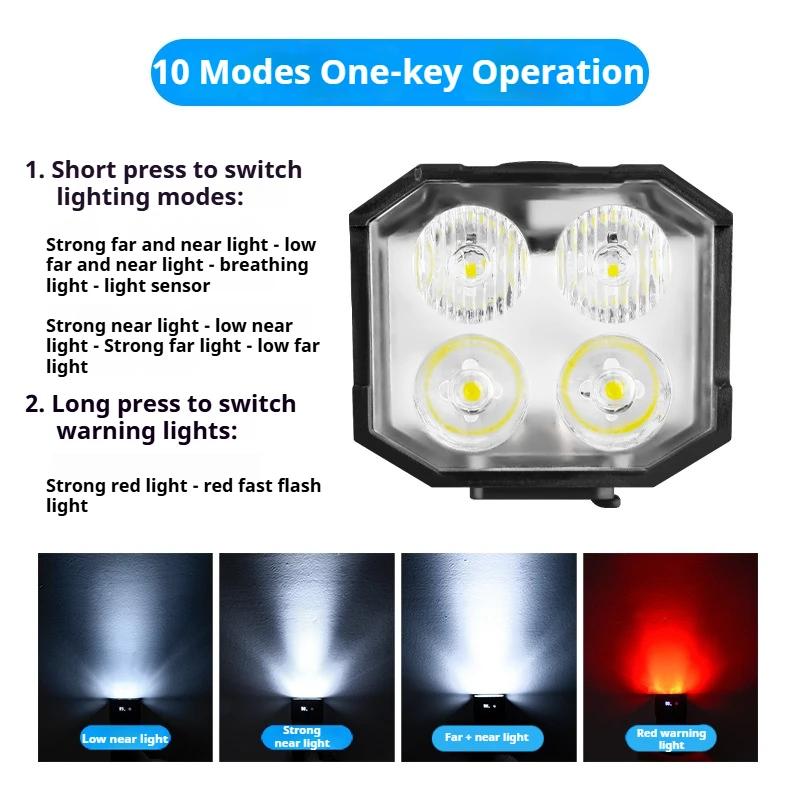 10 Modes One-key Operation

1. Short press to switch lighting modes:

Strong far and near light - low far and near light - breathing light - light sensor

Strong near light - low near light - Strong far light - low far light

2. Long press to switch warning lights:

Strong red light - red fast flash light

Low near light

Strong near light

Far + near light

Red warning light