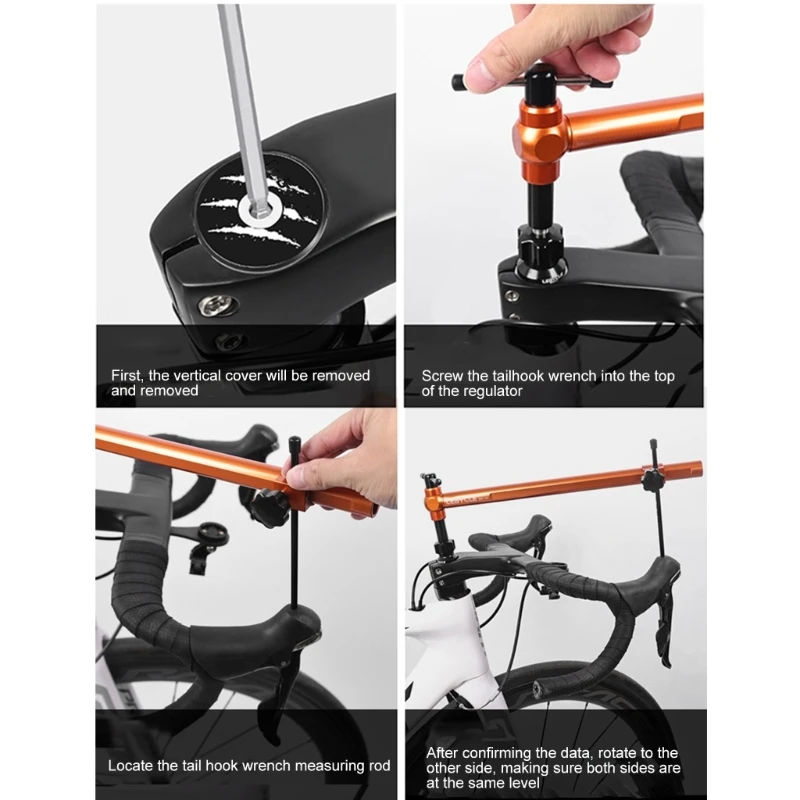 First, the vertical cover will be removed and removed

Screw the tailhook wrench into the top of the regulator

Locate the tail hook wrench measuring rod

After confirming the data, rotate to the other side, making sure both sides are at the same level