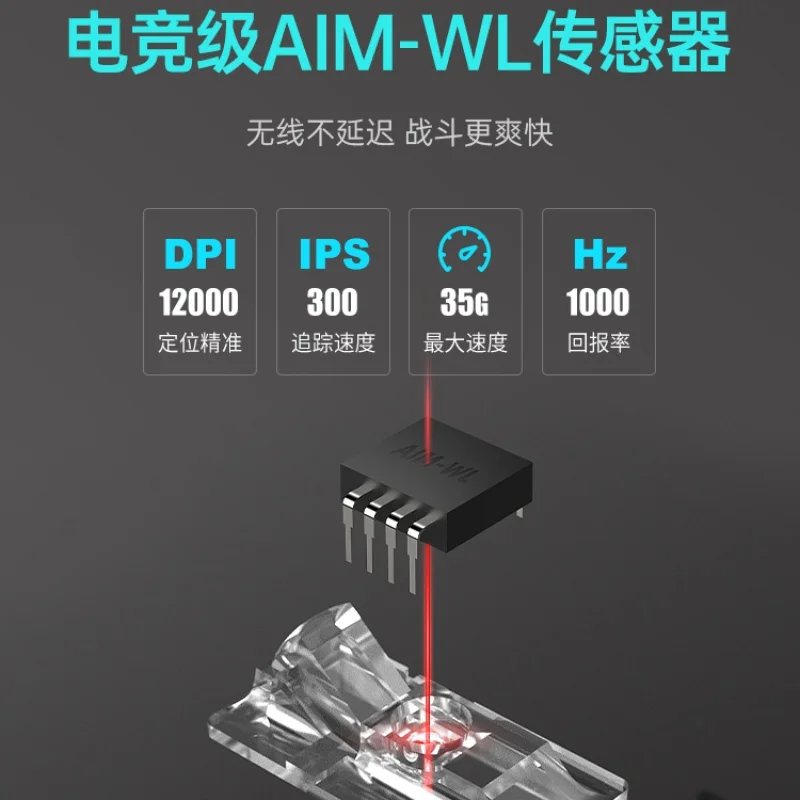 电竞级AIM-WL传感器

无线不延迟 战斗更爽快

DPI
12000
定位精准

IPS
300
追踪速度

35G
最大速度

Hz
1000
回报率

AIM-WL