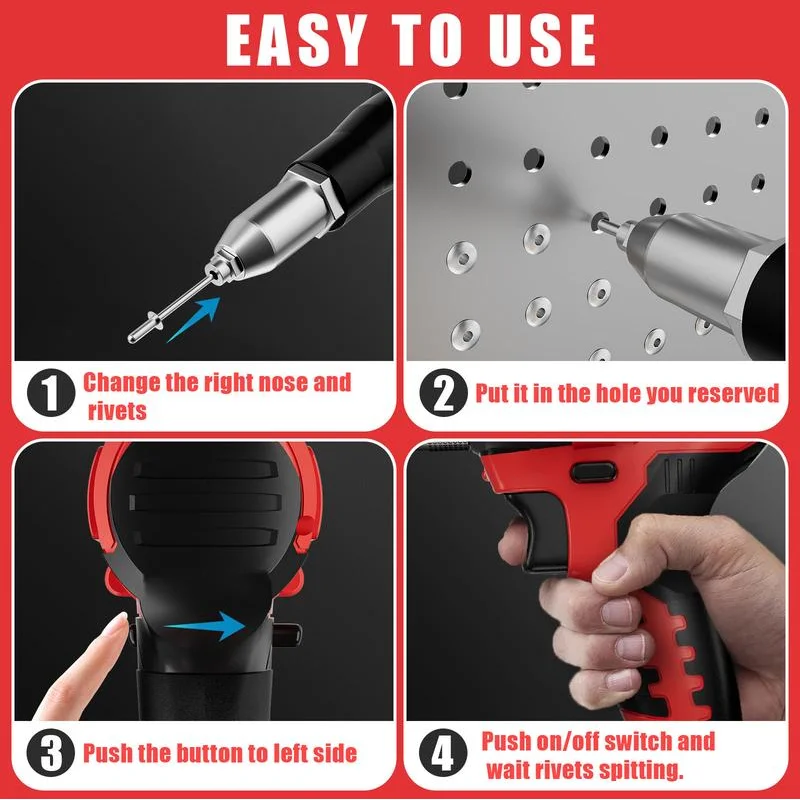 EASY TO USE

1 Change the right nose and rivets

2 Put it in the hole you reserved

3 Push the button to left side

4 Push on/off switch and wait rivets spitting.