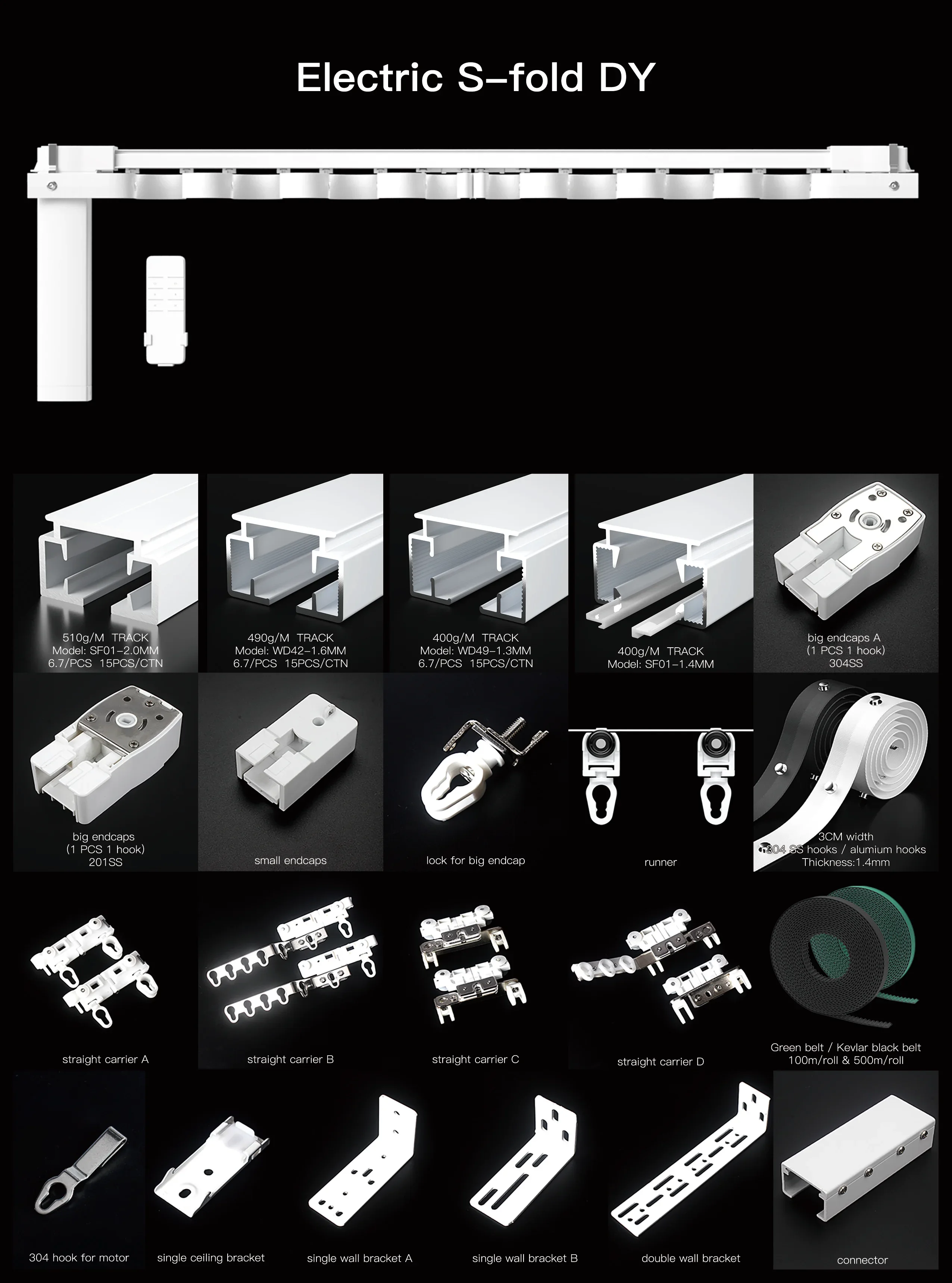 Electric S-fold DY

510g/M TRACK
Model: SF01-2.0MM
6.7/PCS 15PCS/CTN

490g/M TRACK
Model: WD42-1.6MM
6.7/PCS 15PCS/CTN

400g/M TRACK
Model: WD49-1.3MM
6.7/PCS 15PCS/CTN

400g/M TRACK
Model: SF01-1.4MM

big endcaps A
(1 PCS 1 hook)
304SS

big endcaps
(1 PCS 1 hook)
201SS

small endcaps

lock for big endcap

runner

3CM width
304 SS hooks / alumium hooks
Thickness:1.4mm

straight carrier A

straight carrier B

straight carrier C

straight carrier D

Green belt / Kevlar black belt
100m/roll & 500m/roll

304 hook for motor

single ceiling bracket

single wall bracket A

single wall bracket B

double wall bracket

connector