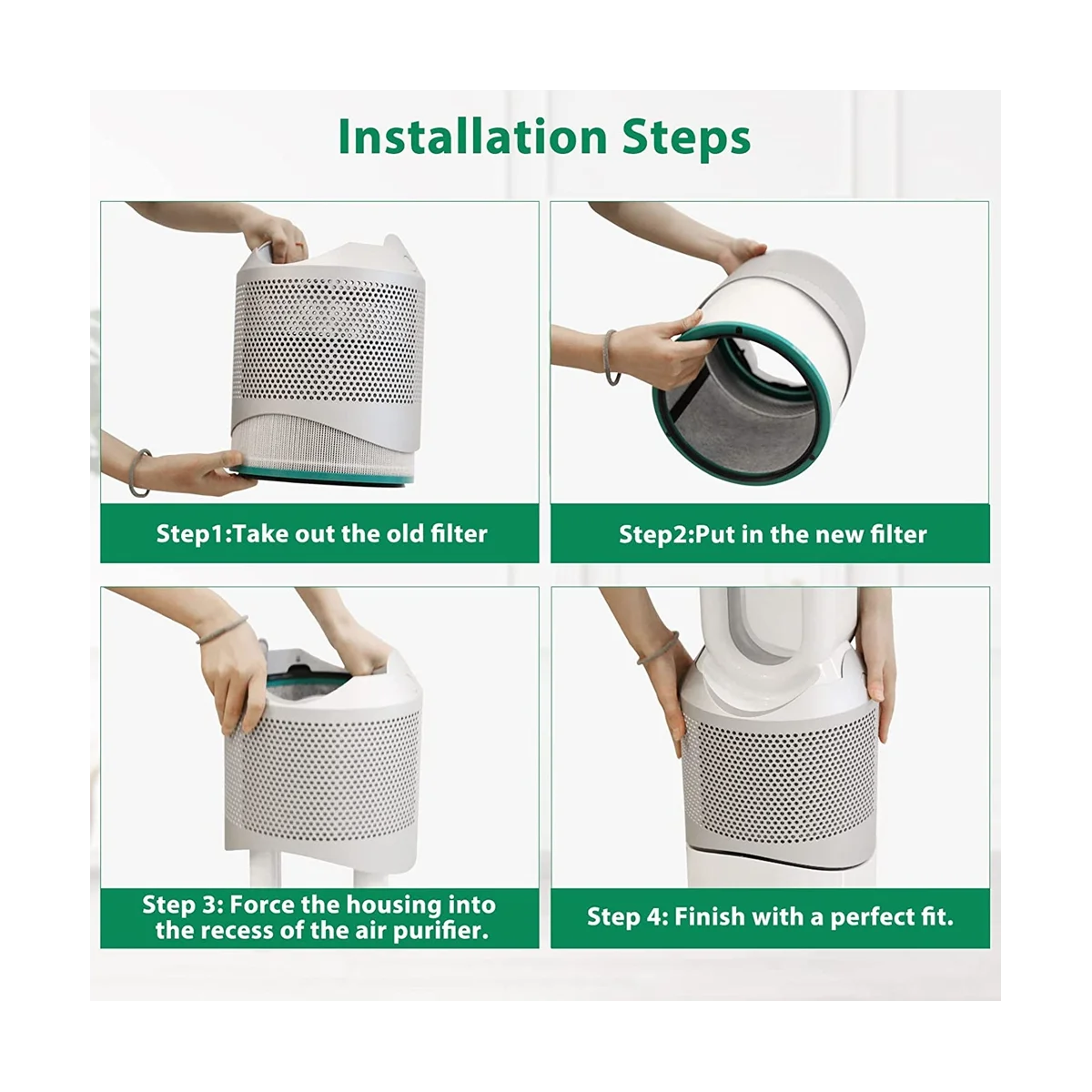 Installation Steps

Step1:Take out the old filter

Step2:Put in the new filter

Step 3: Force the housing into the recess of the air purifier.

Step 4: Finish with a perfect fit.