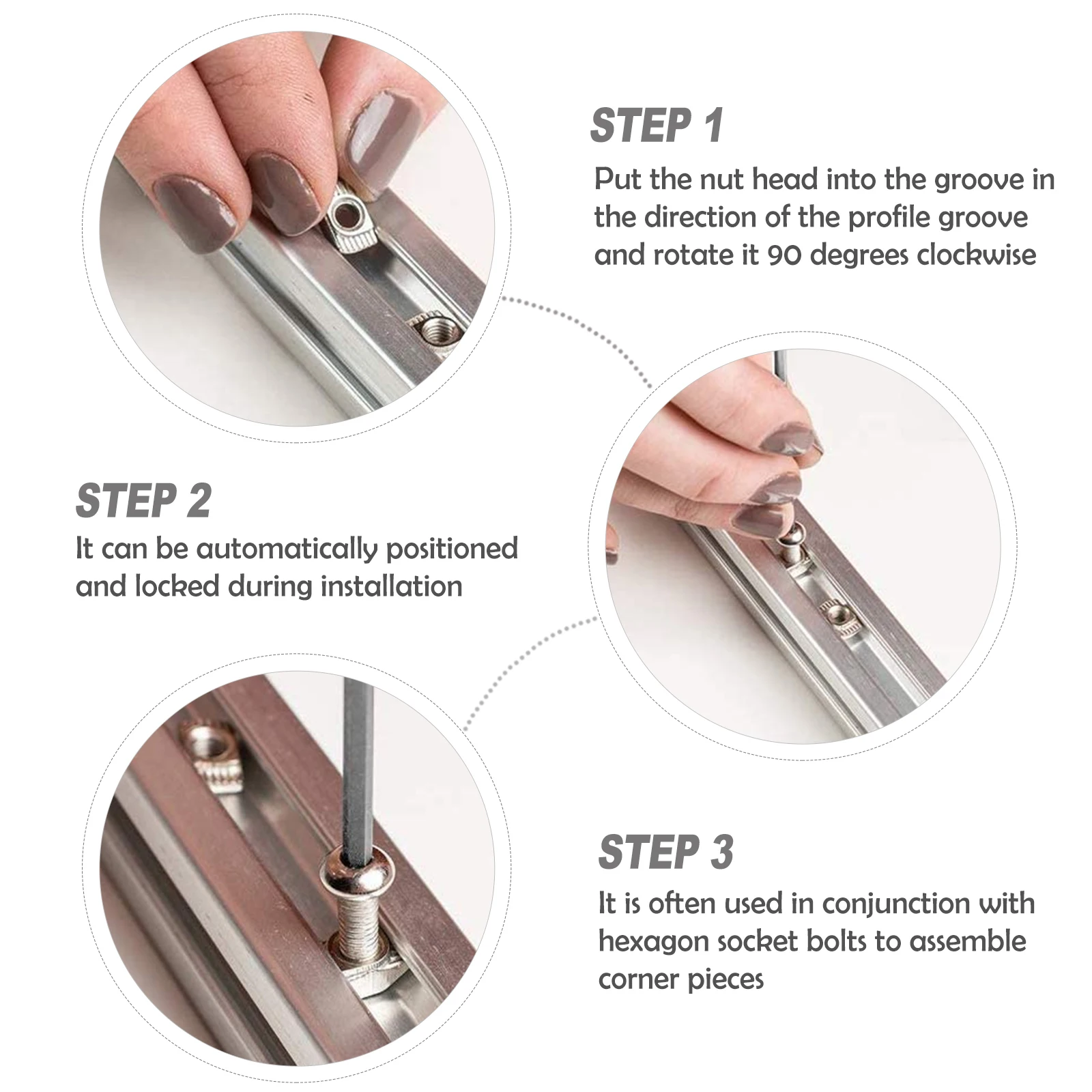 STEP 1
Put the nut head into the groove in the direction of the profile groove and rotate it 90 degrees clockwise

STEP 2
It can be automatically positioned and locked during installation

STEP 3
It is often used in conjunction with hexagon socket bolts to assemble corner pieces