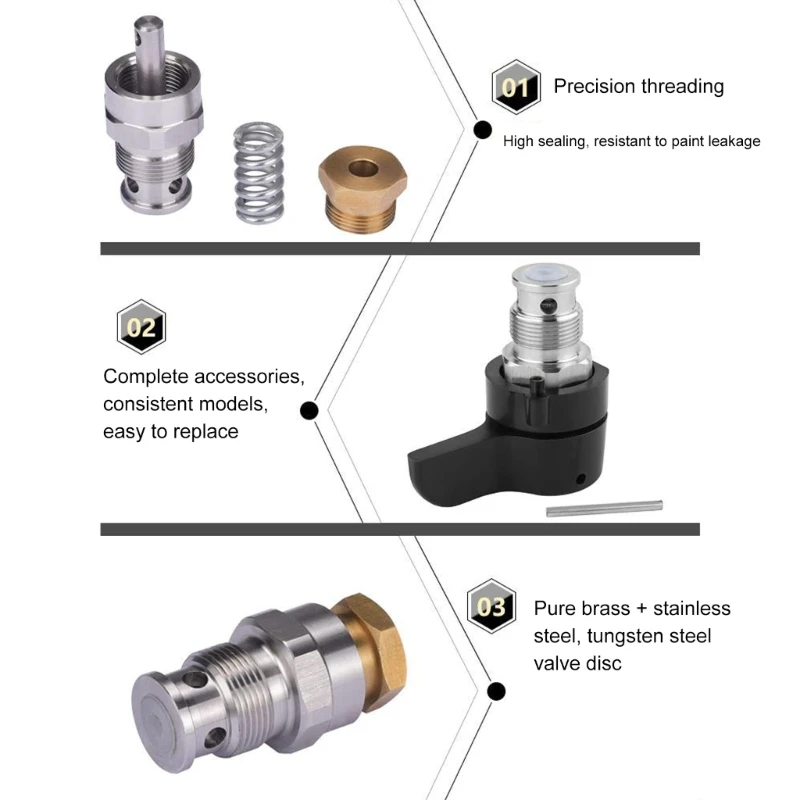 01 Precision threading

High sealing, resistant to paint leakage

02

Complete accessories, consistent models, easy to replace

03 Pure brass + stainless steel, tungsten steel valve disc