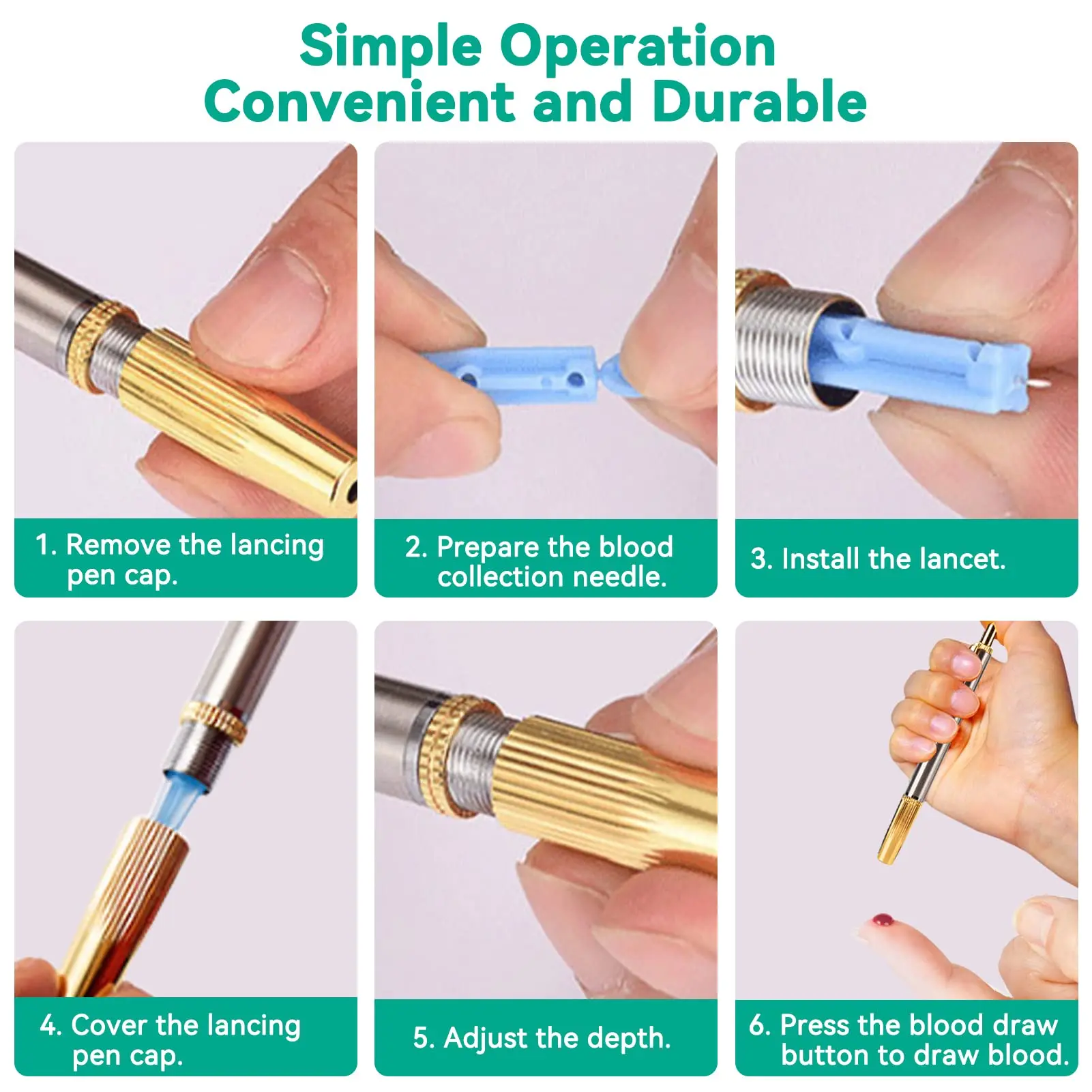 Simple Operation
Convenient and Durable

1. Remove the lancing pen cap.

2. Prepare the blood collection needle.

3. Install the lancet.

4. Cover the lancing pen cap.

5. Adjust the depth.

6. Press the blood draw button to draw blood.