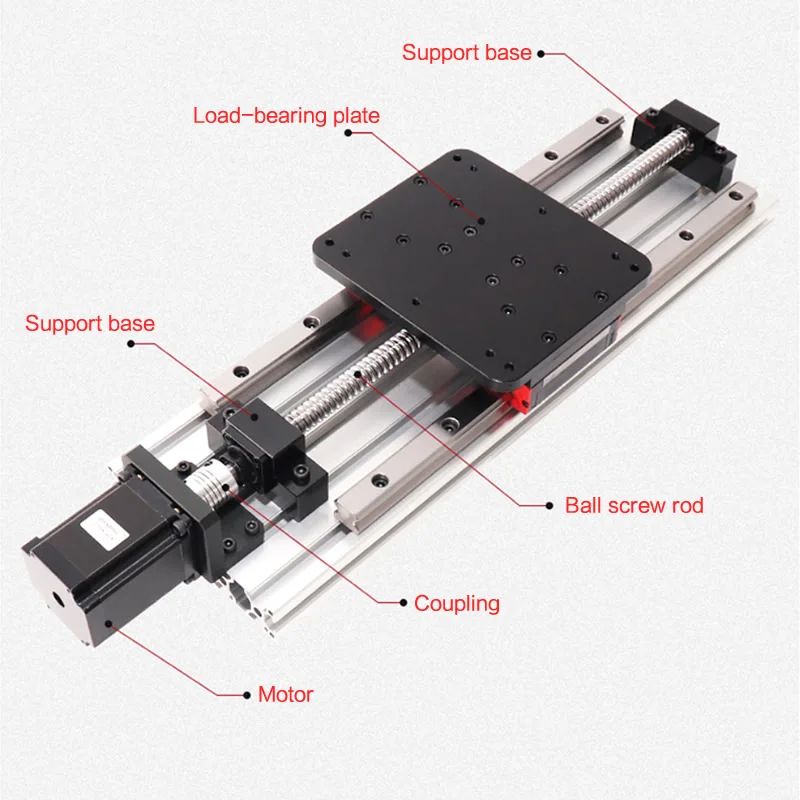 Support base

Load-bearing plate

Support base

Ball screw rod

Coupling

Motor