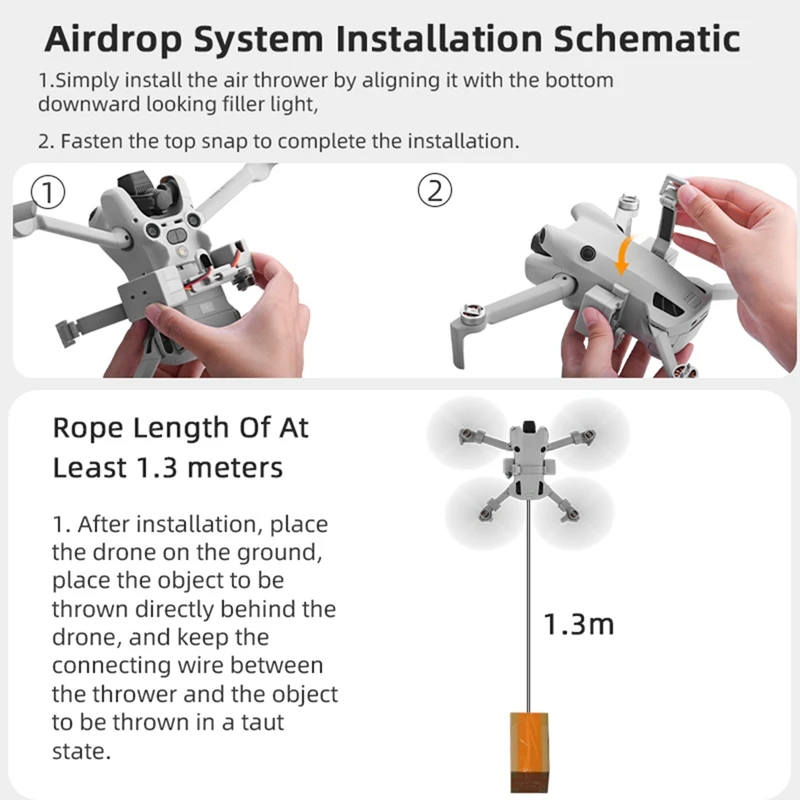 Airdrop System Installation Schematic

1.Simply install the air thrower by aligning it with the bottom downward looking filler light,

2. Fasten the top snap to complete the installation.

①

②

Rope Length Of At Least 1.3 meters

1. After installation, place the drone on the ground, place the object to be thrown directly behind the drone, and keep the connecting wire between the thrower and the object to be thrown in a taut state.

1.3m