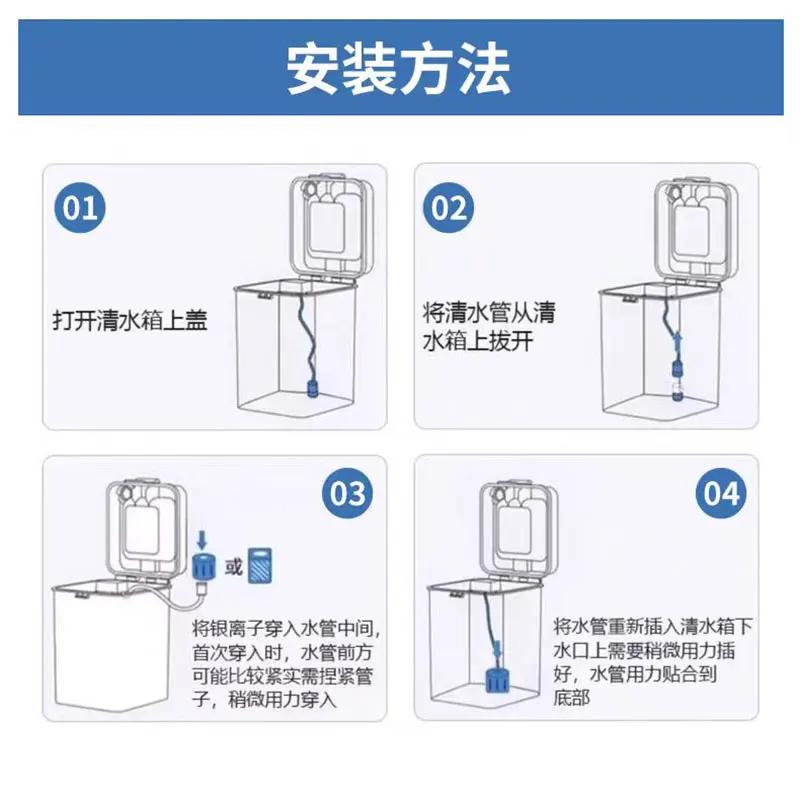 安装方法

01

打开清水箱上盖

02

将清水管从清水箱上拔开

03

或

将银离子穿入水管中间，首次穿入时，水管前方可能比较紧实需捏紧管子，稍微用力穿入

04

将水管重新插入清水箱下水口上需要稍微用力插好，水管用力贴合到底部