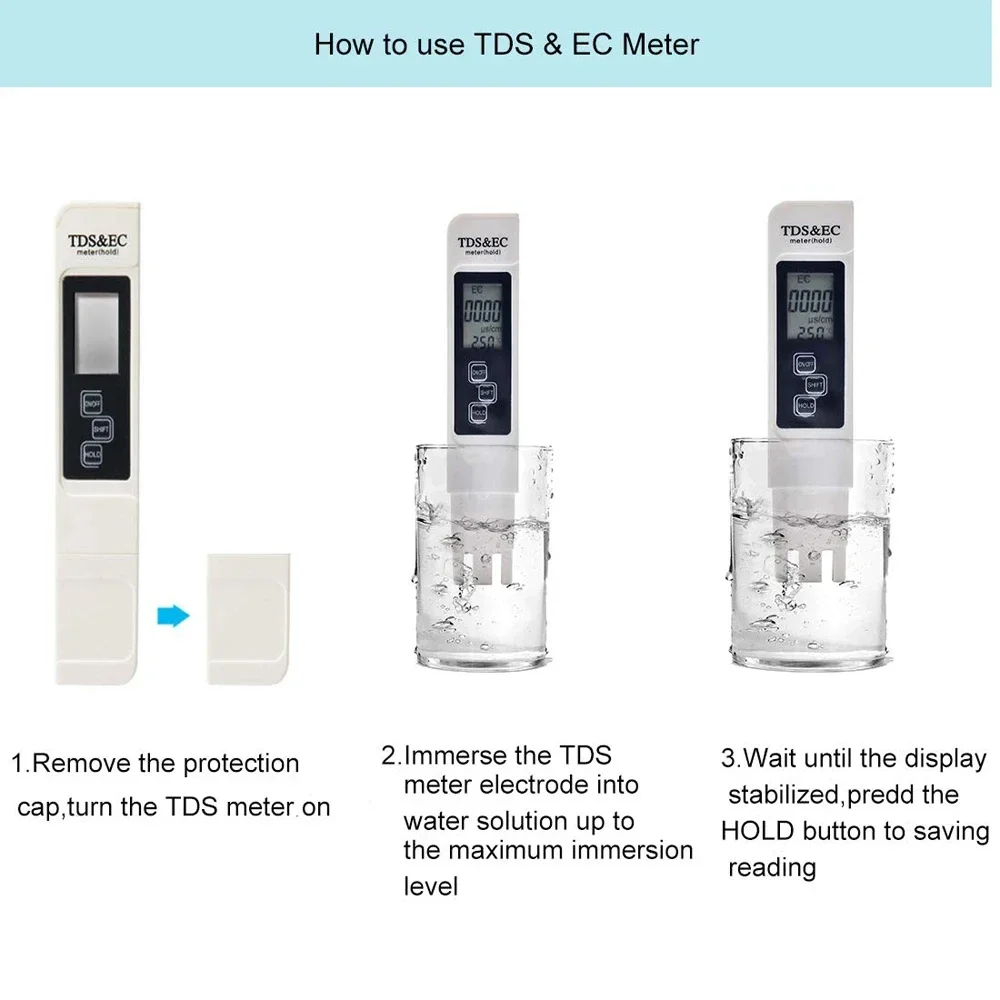 How to use TDS & EC Meter

TDS&EC
meter(hold)

ON/OFF
SHIFT
HOLD

TDS&EC
meter(hold)
EC
0000
μs/cm
25.0
ON/OFF
SHIFT
HOLD

TDS&EC
meter(hold)
EC
0000
μs/cm
25.0
ON/OFF
SHIFT
HOLD

1.Remove the protection cap,turn the TDS meter on

2.Immerse the TDS meter electrode into water solution up to the maximum immersion level

3.Wait until the display stabilized,predd the HOLD button to saving reading