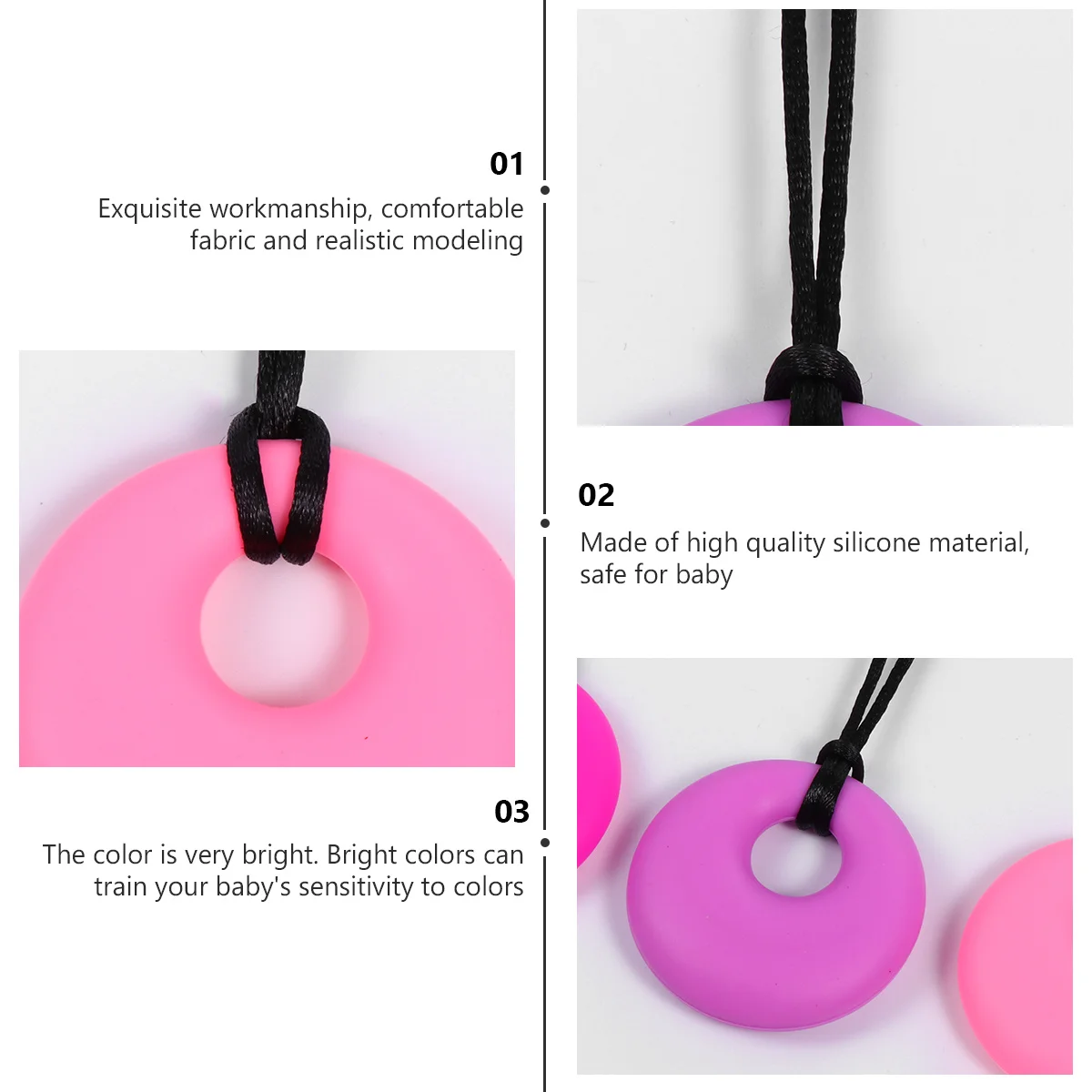 01

Exquisite workmanship, comfortable fabric and realistic modeling

02

Made of high quality silicone material, safe for baby

03

The color is very bright. Bright colors can train your baby's sensitivity to colors