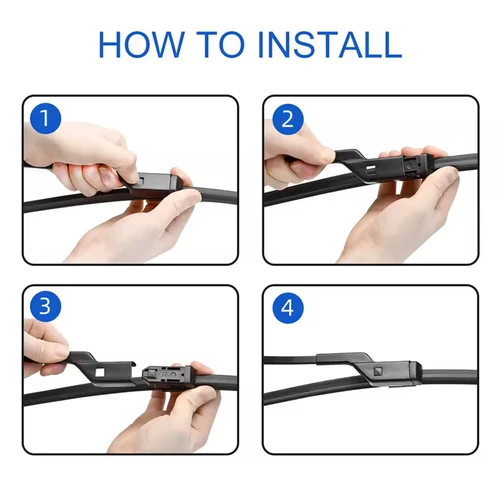 HOW TO INSTALL

1

2

3

4