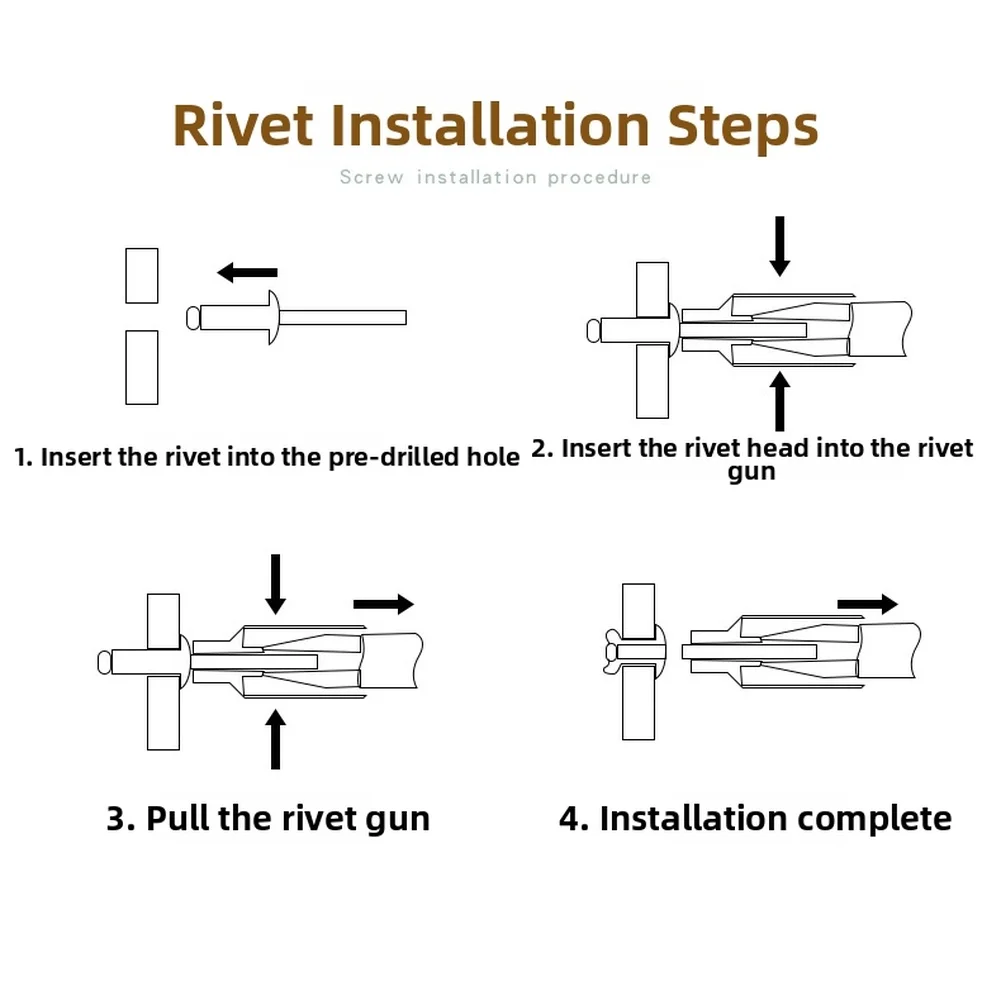 Rivet Installation Steps

Screw installation procedure

1. Insert the rivet into the pre-drilled hole

2. Insert the rivet head into the rivet gun

3. Pull the rivet gun

4. Installation complete